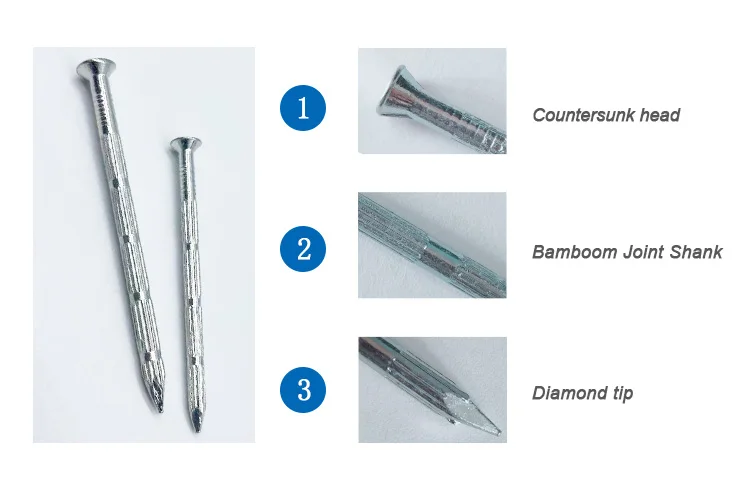 1

Countersunk head

2

Bamboom Joint Shank

3

Diamond tip