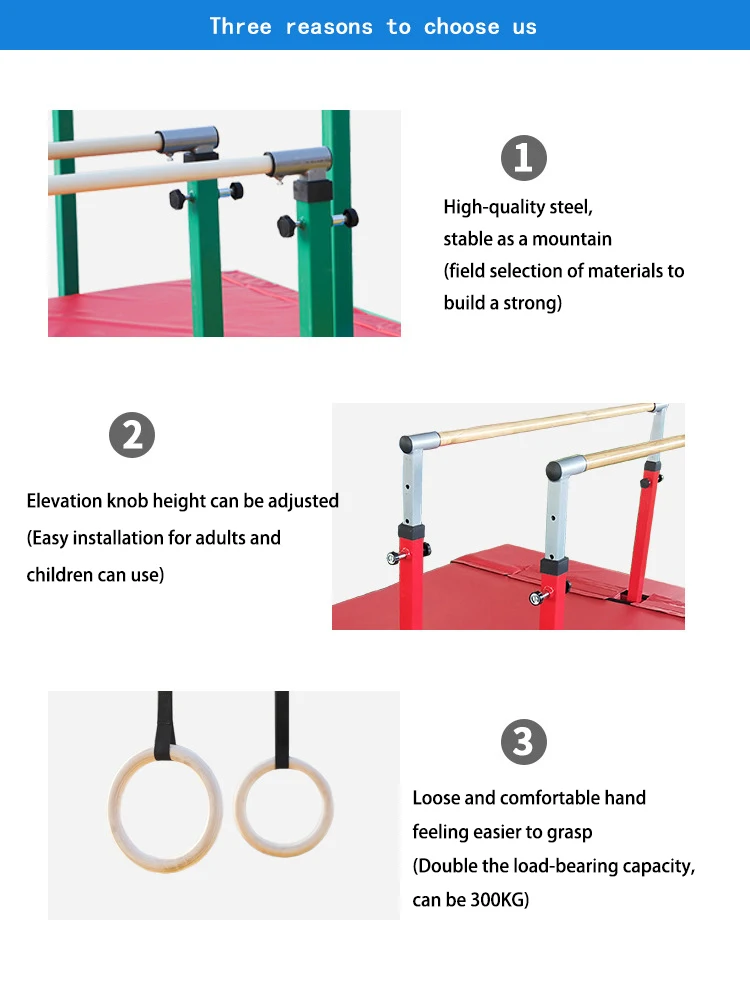 Three reasons to choose us

1

High-quality steel, stable as a mountain (field selection of materials to build a strong)

2

Elevation knob height can be adjusted (Easy installation for adults and children can use)

3

Loose and comfortable hand feeling easier to grasp (Double the load-bearing capacity, can be 300KG)