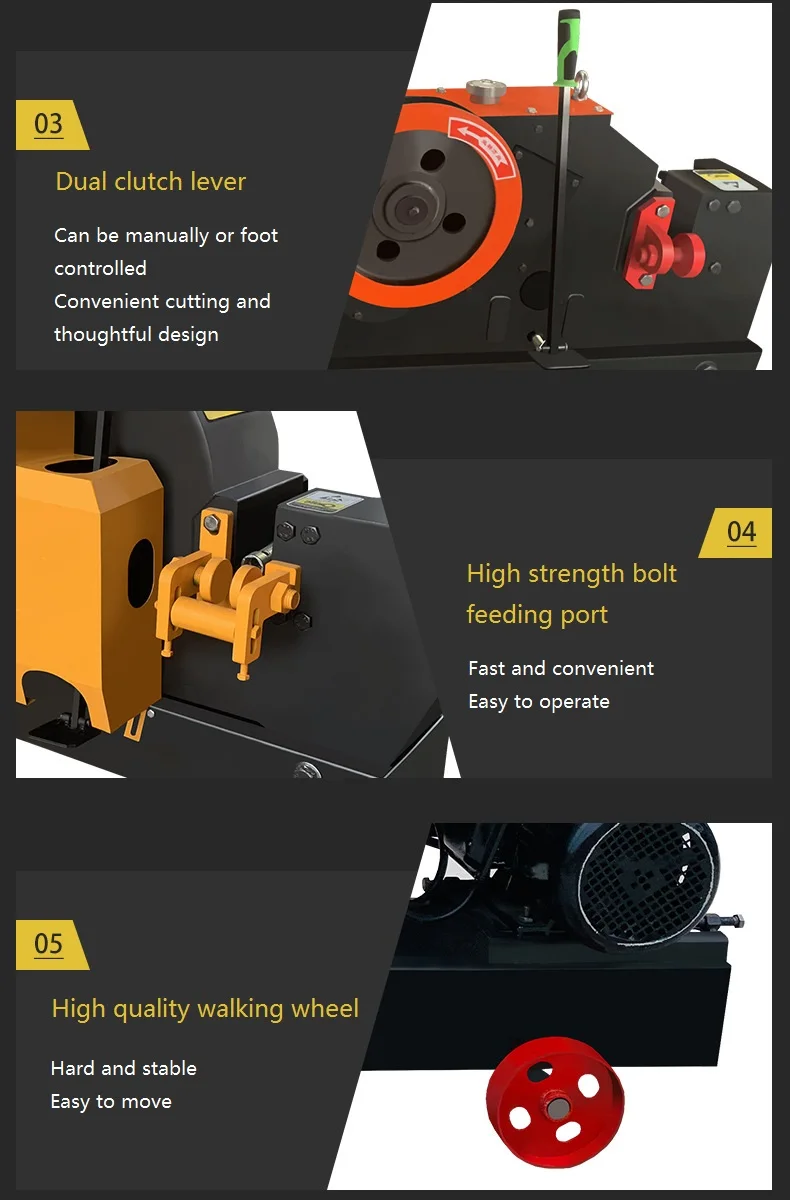 03

Dual clutch lever

Can be manually or foot controlled
Convenient cutting and thoughtful design

04

High strength bolt feeding port

Fast and convenient
Easy to operate

05

High quality walking wheel

Hard and stable
Easy to move