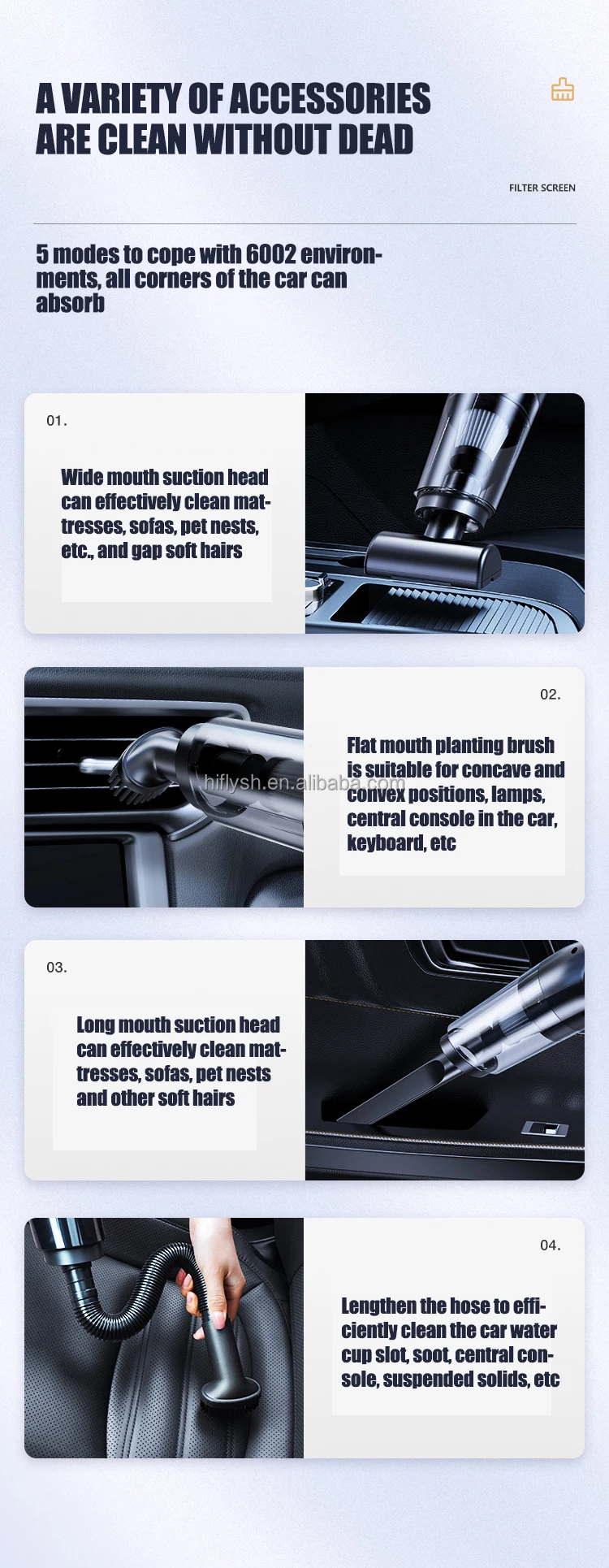 A VARIETY OF ACCESSORIES ARE CLEAN WITHOUT DEAD

FILTER SCREEN

5 modes to cope with 6002 environments, all corners of the car can absorb

01.

Wide mouth suction head can effectively clean mattresses, sofas, pet nests, etc., and gap soft hairs

02.

Flat mouth planting brush is suitable for concave and convex positions, lamps, central console in the car, keyboard, etc

hiflysh.en.alibaba.com

03.

Long mouth suction head can effectively clean mattresses, sofas, pet nests and other soft hairs

04.

Lengthen the hose to efficiently clean the car water cup slot, soot, central console, suspended solids, etc