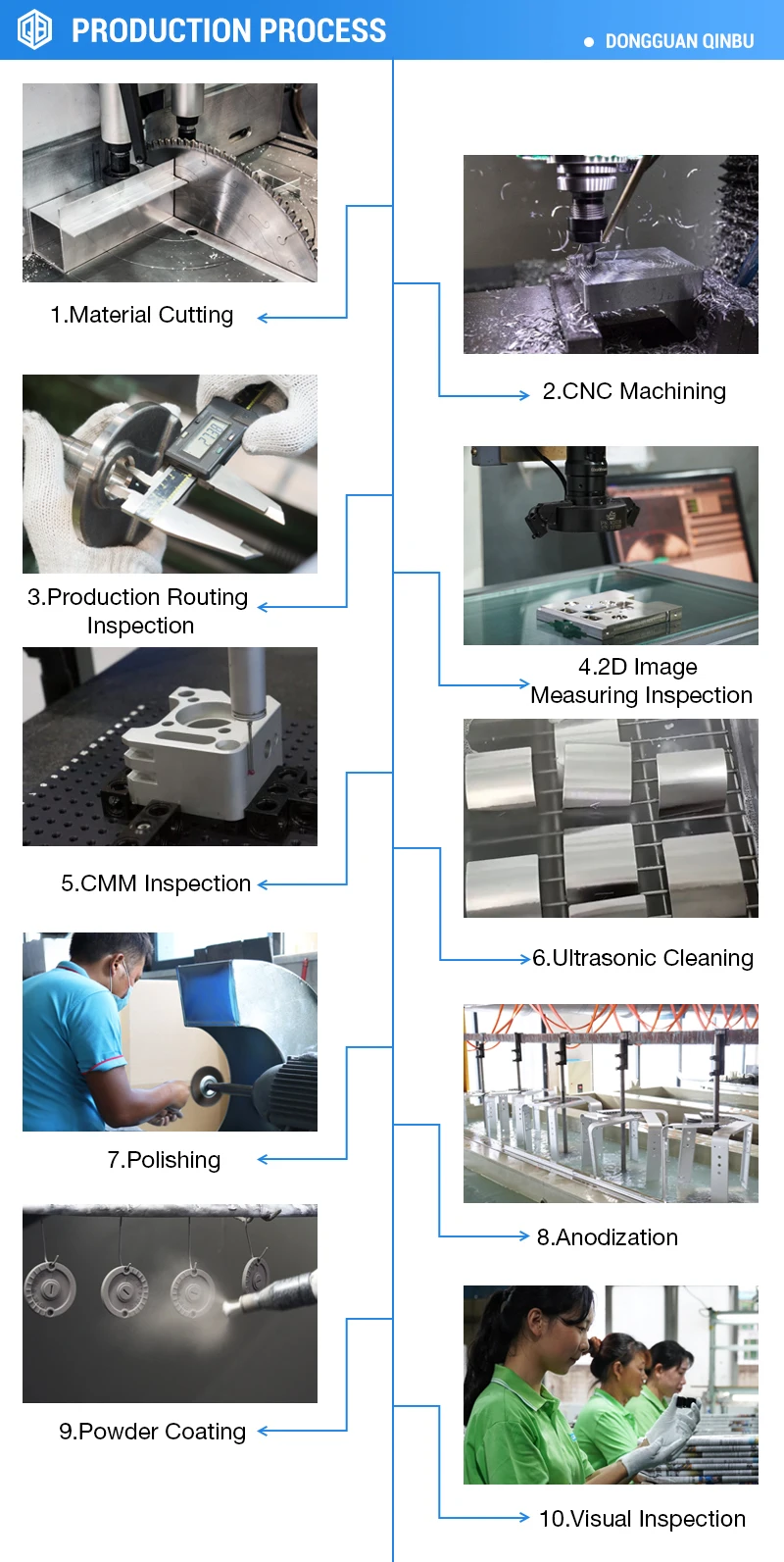 PRODUCTION PROCESS

DONGGUAN QINBU

1.Material Cutting

2.CNC Machining

3.Production Routing Inspection

4.2D Image Measuring Inspection

5.CMM Inspection

6.Ultrasonic Cleaning

7.Polishing

8.Anodization

9.Powder Coating

10.Visual Inspection