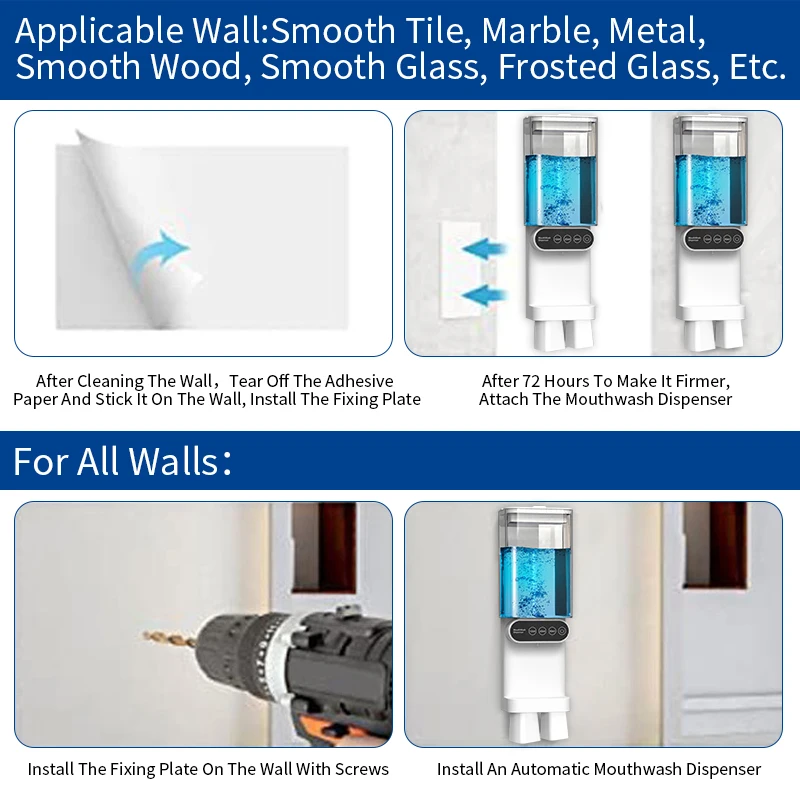 Applicable Wall:Smooth Tile, Marble, Metal, Smooth Wood, Smooth Glass, Frosted Glass, Etc.

After Cleaning The Wall，Tear Off The Adhesive Paper And Stick It On The Wall, Install The Fixing Plate

After 72 Hours To Make It Firmer, Attach The Mouthwash Dispenser

For All Walls：

Install The Fixing Plate On The Wall With Screws

Install An Automatic Mouthwash Dispenser