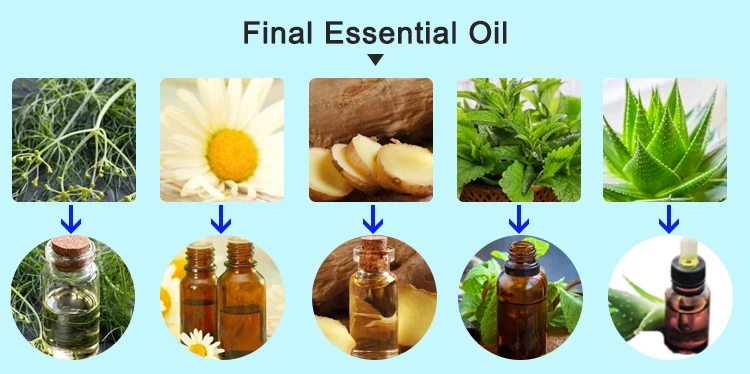 Final Essential Oil