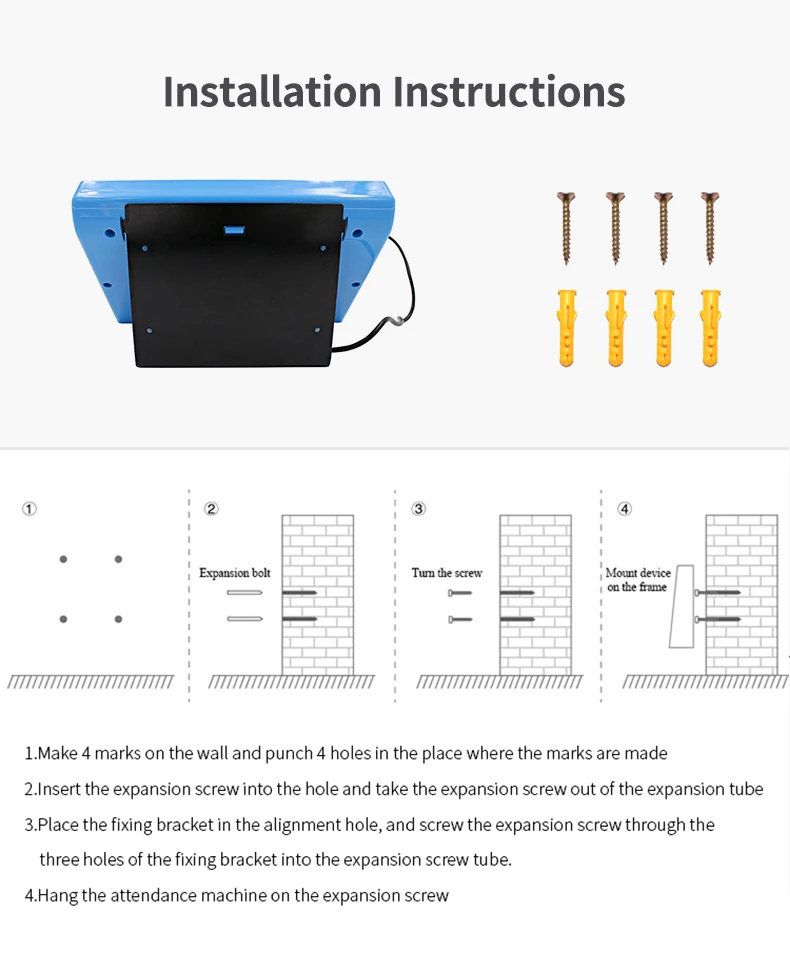 Installation Instructions

①

②

Expansion bolt

③

Turn the screw

④

Mount device on the frame

1.Make 4 marks on the wall and punch 4 holes in the place where the marks are made

2.Insert the expansion screw into the hole and take the expansion screw out of the expansion tube

3.Place the fixing bracket in the alignment hole, and screw the expansion screw through the three holes of the fixing bracket into the expansion screw tube.

4.Hang the attendance machine on the expansion screw