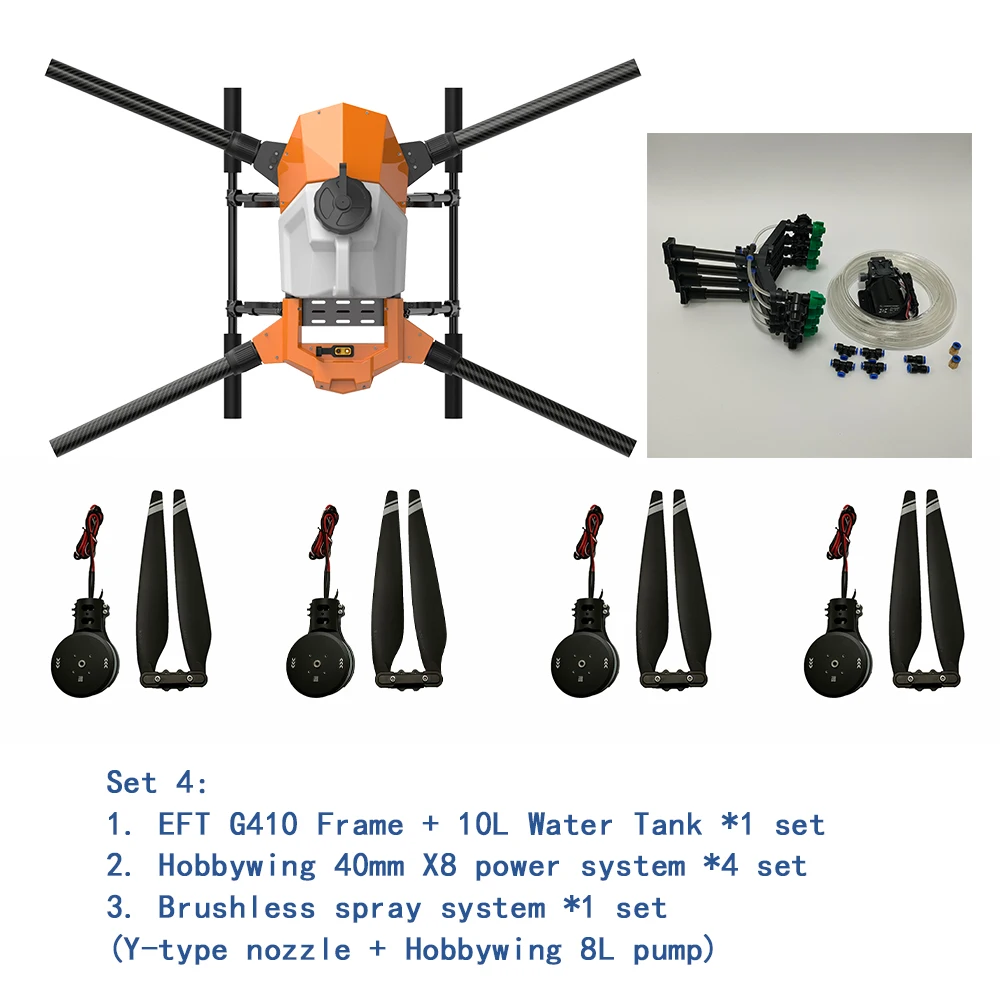 Set 4:
1. EFT G410 Frame + 10L Water Tank *1 set
2. Hobbywing 40mm X8 power system *4 set
3. Brushless spray system *1 set
(Y-type nozzle + Hobbywing 8L pump)