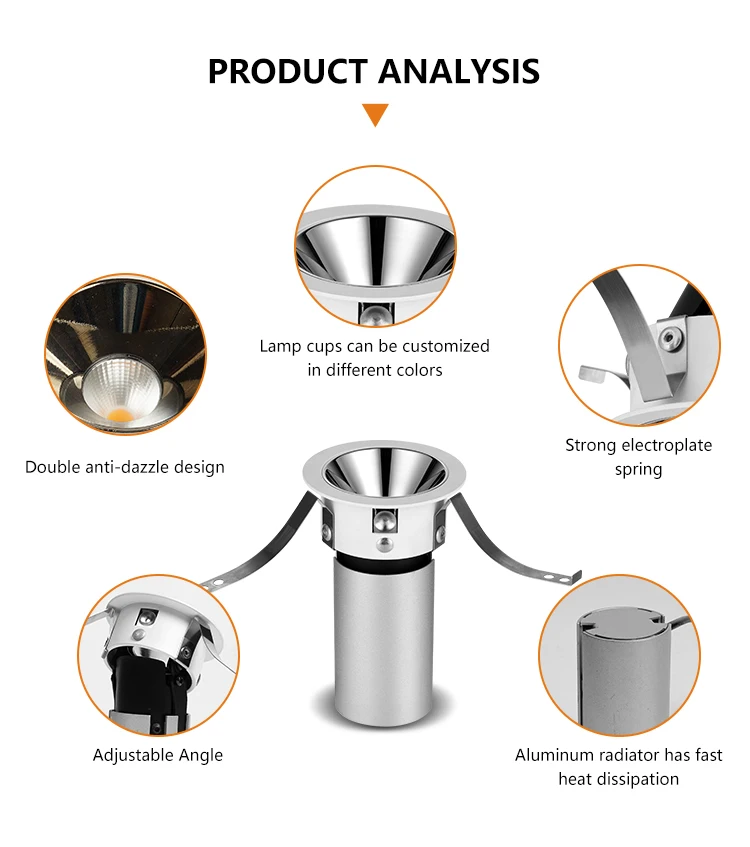 PRODUCT ANALYSIS

Lamp cups can be customized in different colors

Double anti-dazzle design

Strong electroplate spring

Adjustable Angle

Aluminum radiator has fast heat dissipation