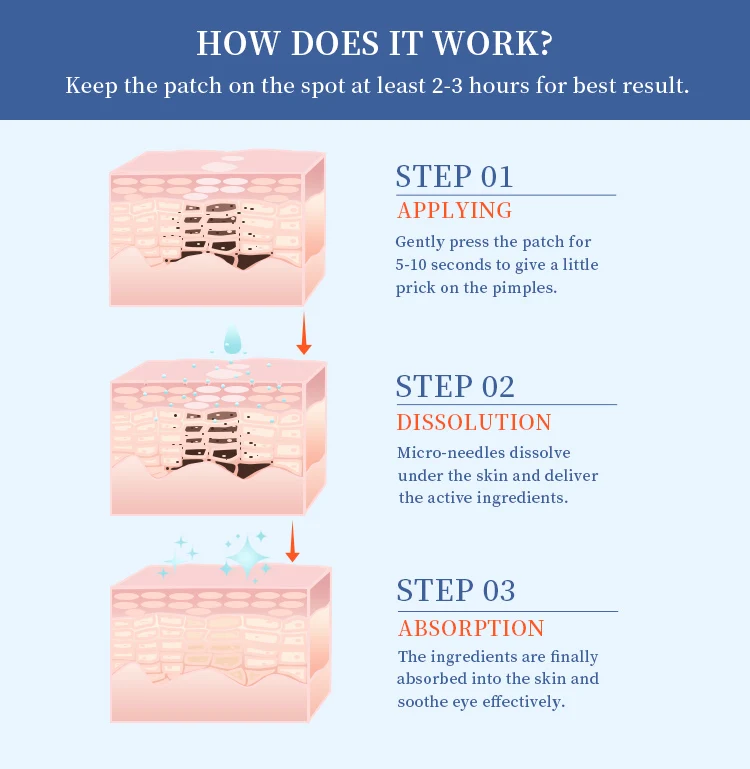 HOW DOES IT WORK?

Keep the patch on the spot at least 2-3 hours for best result.

STEP 01

APPLYING

Gently press the patch for 5-10 seconds to give a little prick on the pimples.

STEP 02

DISSOLUTION

Micro-needles dissolve under the skin and deliver the active ingredients.

STEP 03

ABSORPTION

The ingredients are finally absorbed into the skin and soothe eye effectively.