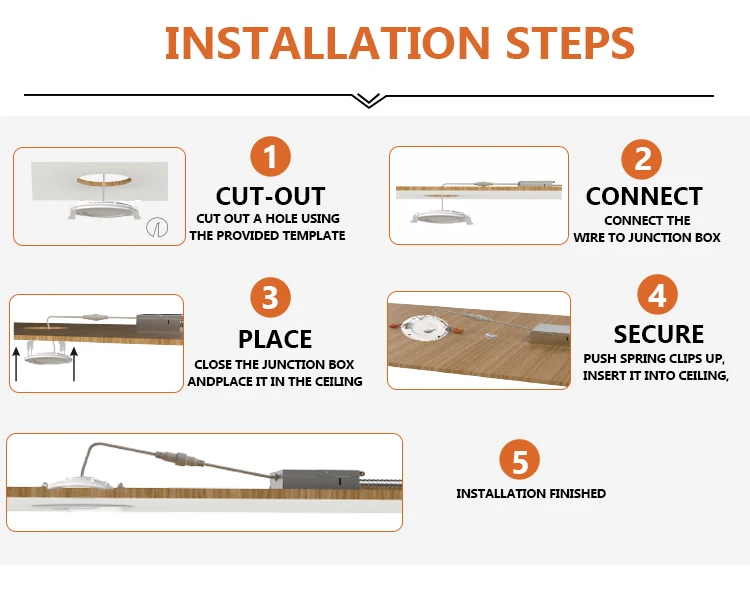 INSTALLATION STEPS

1
CUT-OUT
CUT OUT A HOLE USING THE PROVIDED TEMPLATE

2
CONNECT
CONNECT THE WIRE TO JUNCTION BOX

3
PLACE
CLOSE THE JUNCTION BOX ANDPLACE IT IN THE CEILING

4
SECURE
PUSH SPRING CLIPS UP, INSERT IT INTO CEILING,

5
INSTALLATION FINISHED