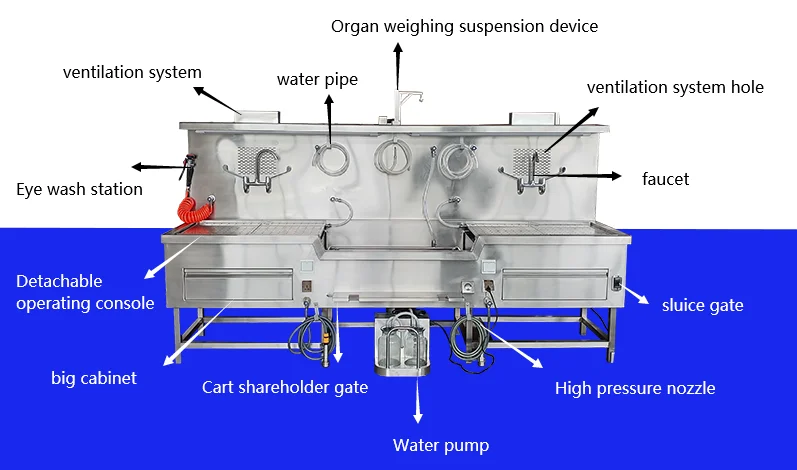 Organ weighing suspension device

ventilation system

water pipe

ventilation system hole

Eye wash station

faucet

Detachable operating console

sluice gate

big cabinet

Cart shareholder gate

High pressure nozzle

Water pump