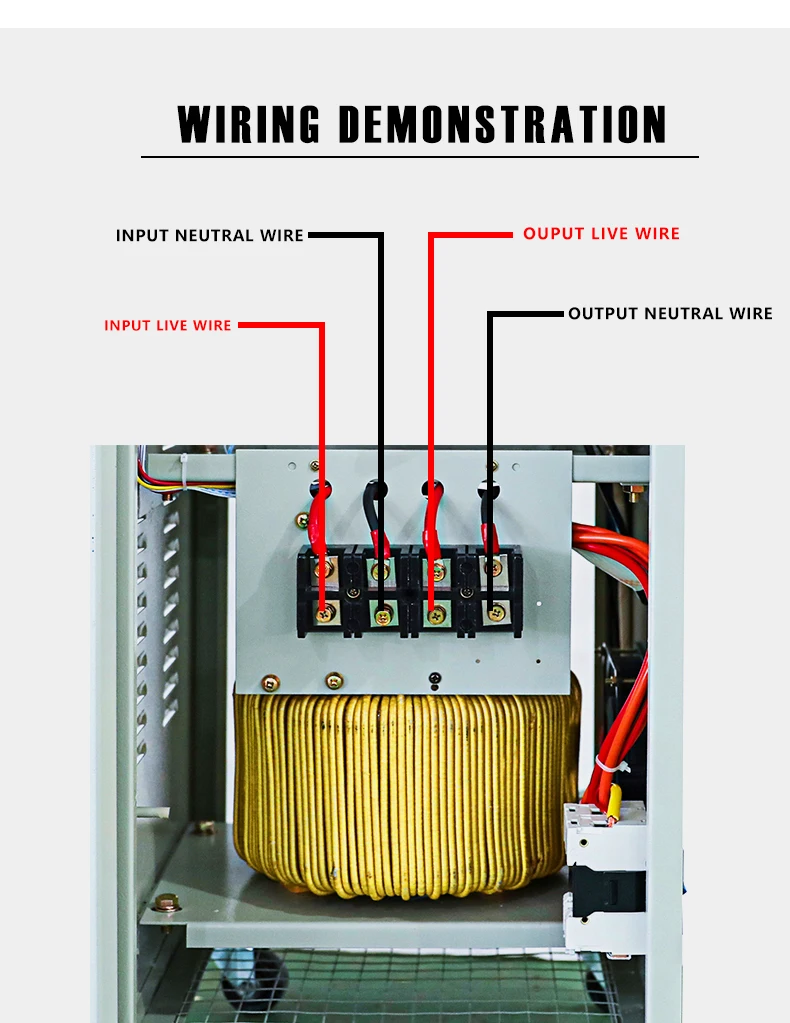 WIRING DEMONSTRATION

INPUT NEUTRAL WIRE

OUPUT LIVE WIRE

INPUT LIVE WIRE

OUTPUT NEUTRAL WIRE