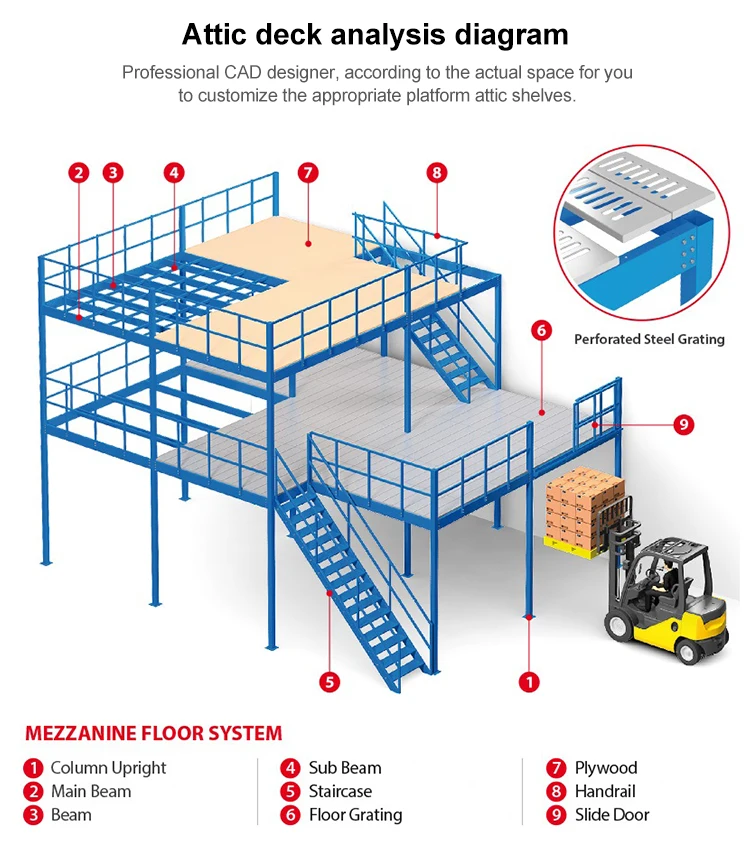 Attic deck analysis diagram

Professional CAD designer, according to the actual space for you to customize the appropriate platform attic shelves.

2 3 4 7 8

Perforated Steel Grating

6

9

5 1

MEZZANINE FLOOR SYSTEM

1 Column Upright
2 Main Beam
3 Beam

4 Sub Beam
5 Staircase
6 Floor Grating

7 Plywood
8 Handrail
9 Slide Door