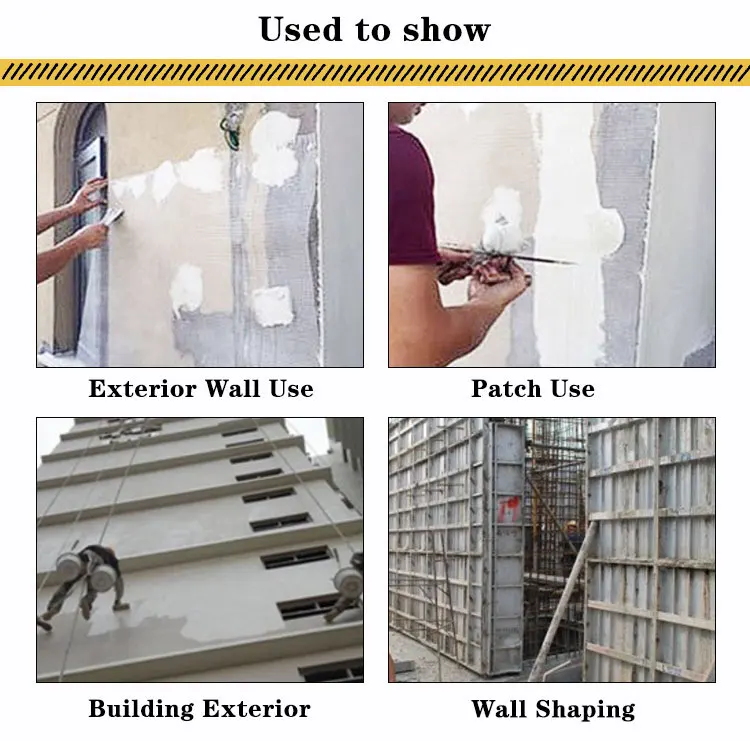 Used to show

Exterior Wall Use

Patch Use

Building Exterior

Wall Shaping