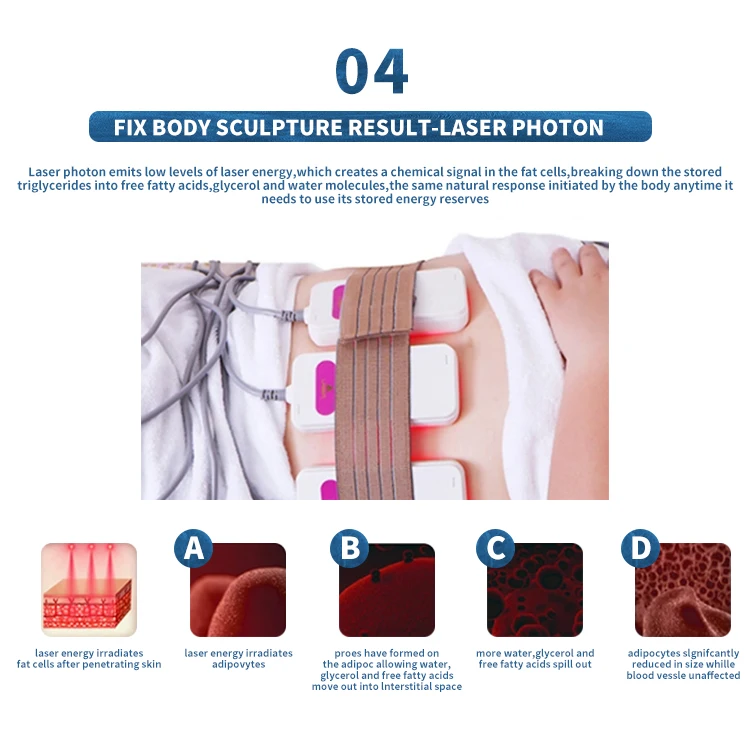 04

FIX BODY SCULPTURE RESULT-LASER PHOTON

Laser photon emits low levels of laser energy,which creates a chemical signal in the fat cells,breaking down the stored triglycerides into free fatty acids,glycerol and water molecules,the same natural response initiated by the body anytime it needs to use its stored energy reserves

laser energy irradiates fat cells after penetrating skin

A

laser energy irradiates adipovytes

B

proes have formed on the adipoc allowing water, glycerol and free fatty acids move out into lnterstitial space

C

more water,glycerol and free fatty acids spill out

D

adipocytes slgnifcantly reduced in size whille blood vessle unaffected