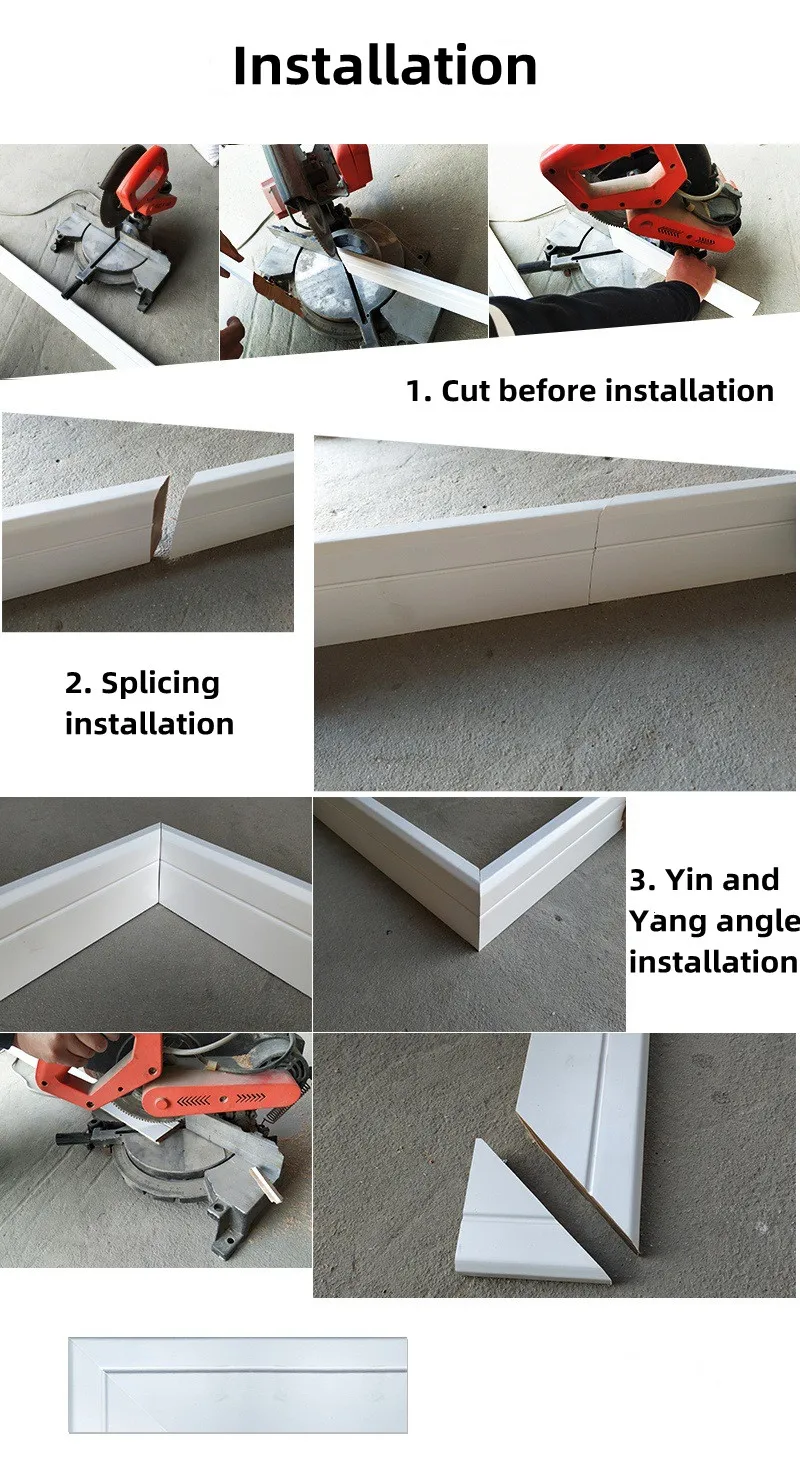 Installation

1. Cut before installation

2. Splicing installation

3. Yin and Yang angle installation