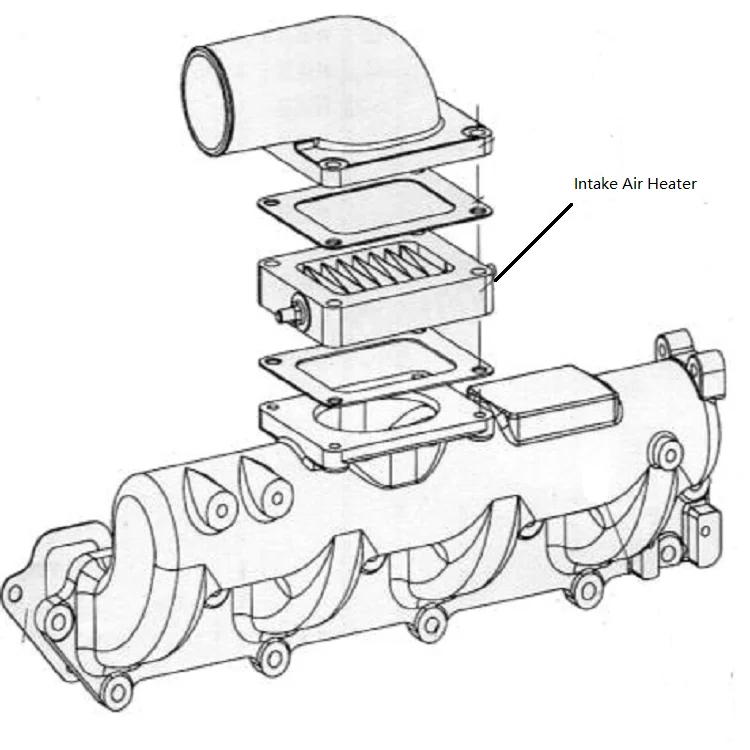 Intake Air Heater