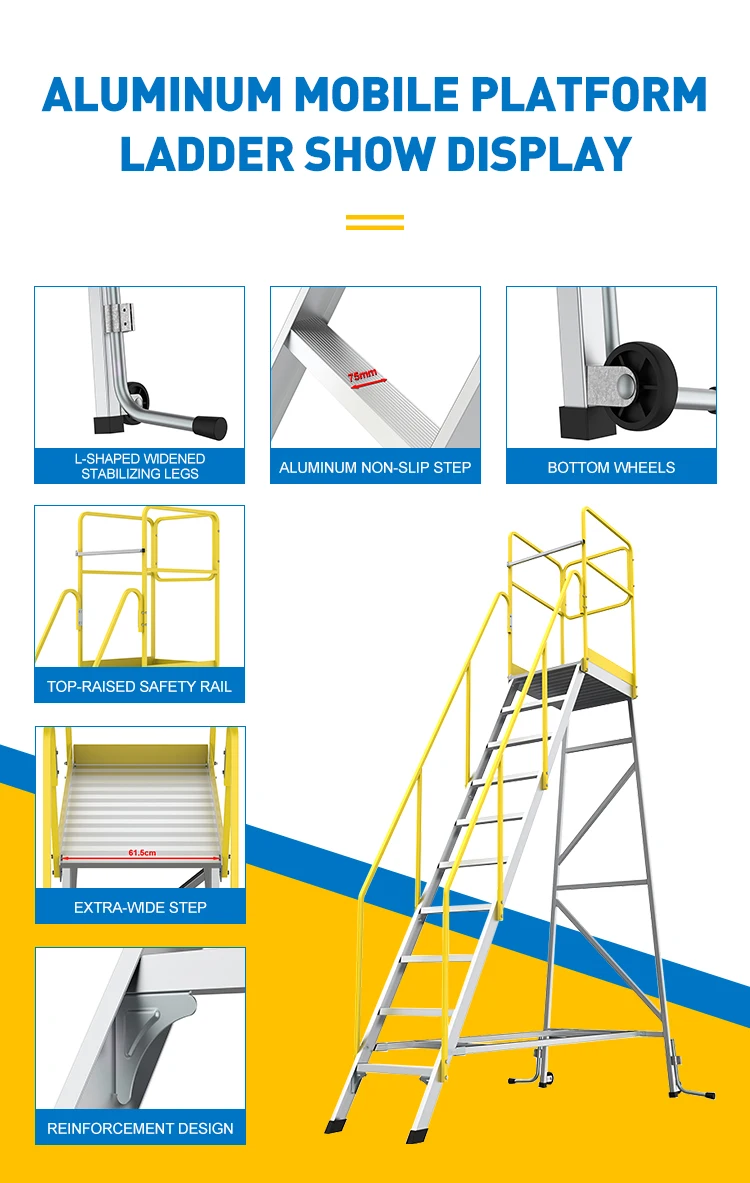 ALUMINUM MOBILE PLATFORM LADDER SHOW DISPLAY

L-SHAPED WIDENED STABILIZING LEGS

75mm

ALUMINUM NON-SLIP STEP

BOTTOM WHEELS

TOP-RAISED SAFETY RAIL

61.5cm

EXTRA-WIDE STEP

REINFORCEMENT DESIGN