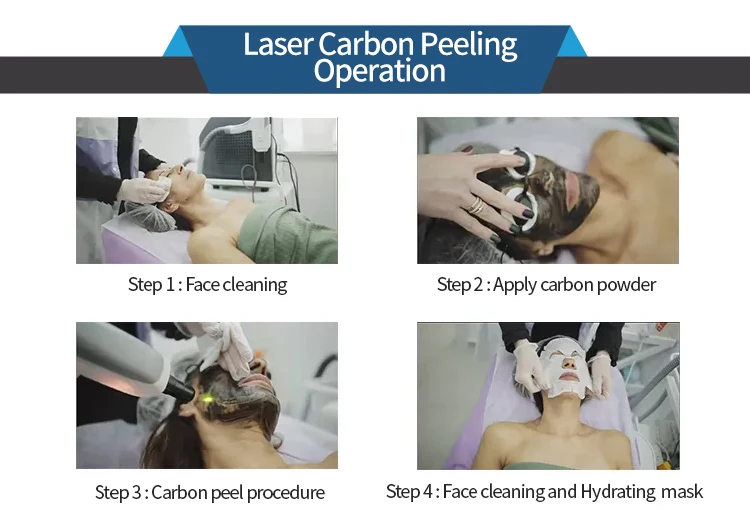 Laser Carbon Peeling Operation

Step 1 : Face cleaning

Step 2 : Apply carbon powder

Step 3 : Carbon peel procedure

Step 4 : Face cleaning and Hydrating mask