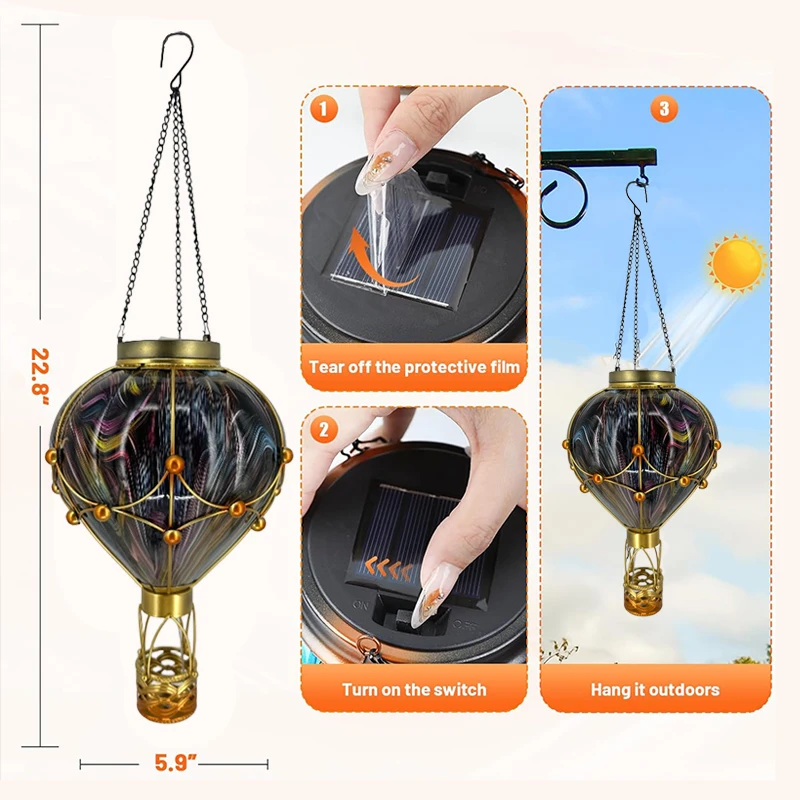 22.8"

5.9"

1

Tear off the protective film

2

ON OFF

Turn on the switch

3

Hang it outdoors