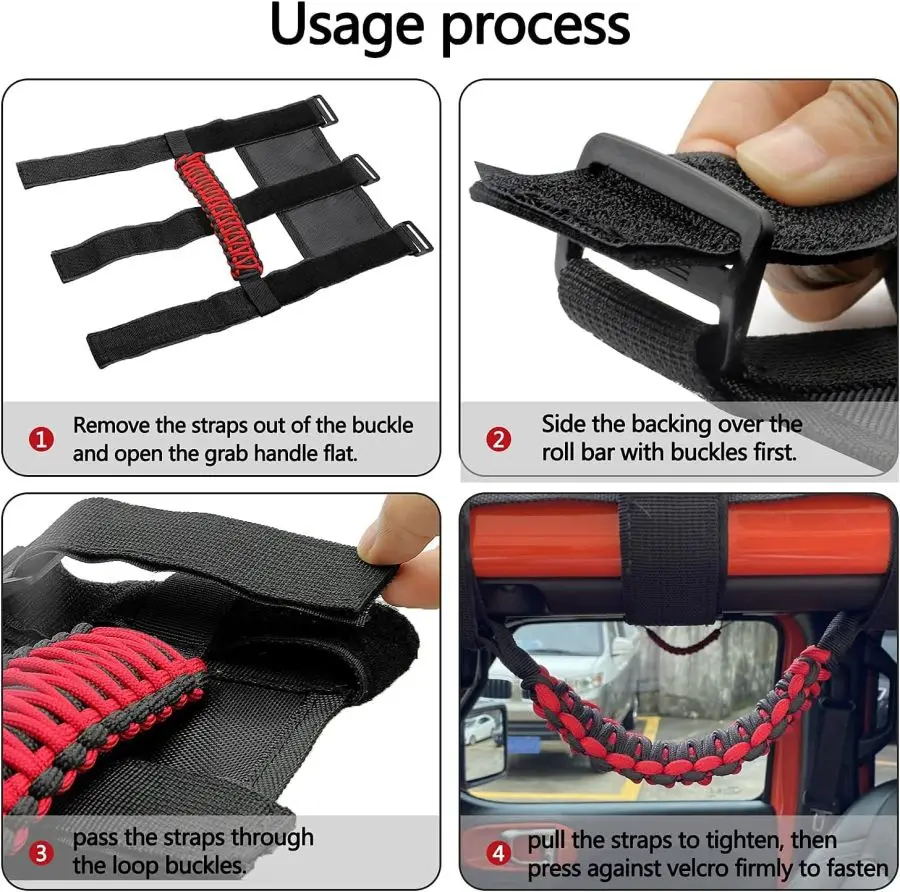 Usage process

1 Remove the straps out of the buckle and open the grab handle flat.

2 Side the backing over the roll bar with buckles first.

3 pass the straps through the loop buckles.

4 pull the straps to tighten, then press against velcro firmly to fasten