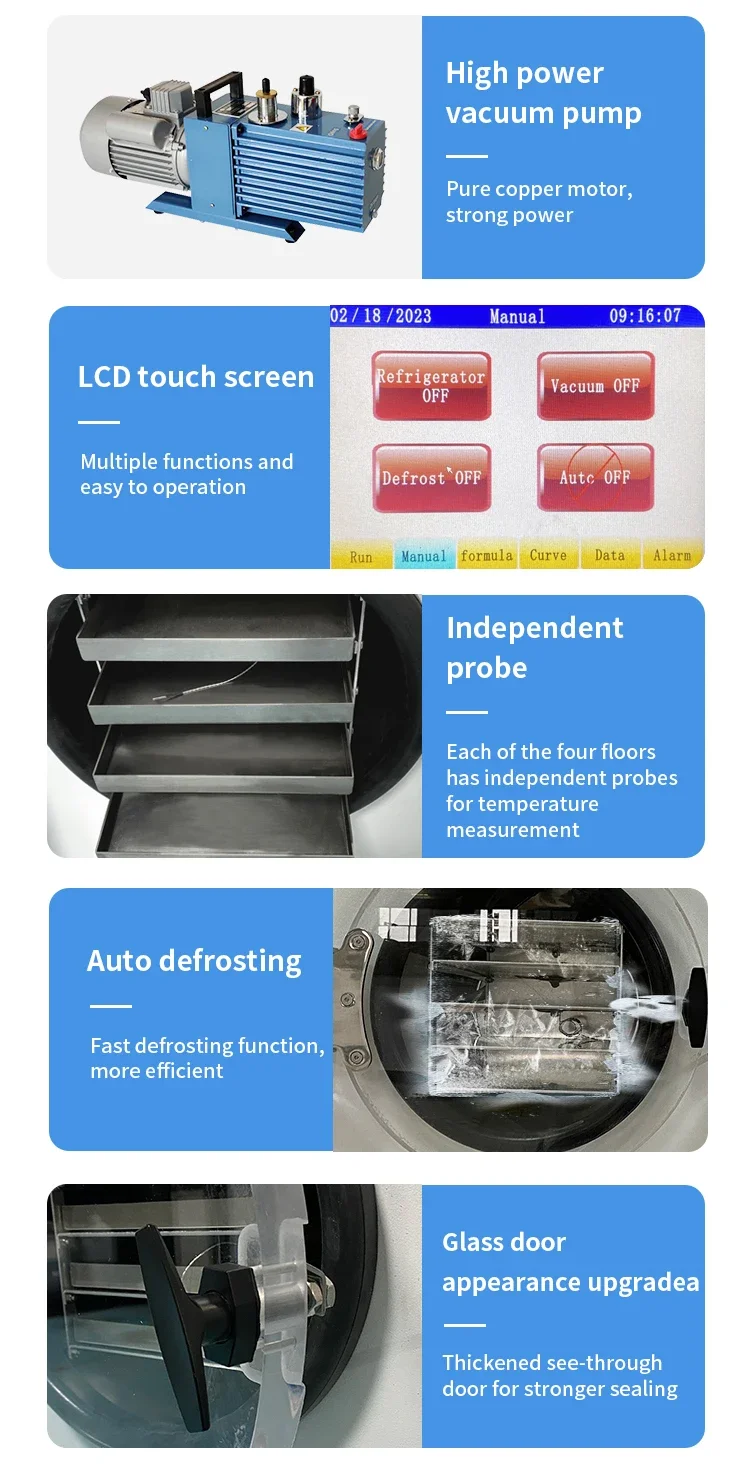 High power vacuum pump

Pure copper motor, strong power

LCD touch screen

Multiple functions and easy to operation

02 / 18 / 2023 Manual 09:16:07

Refrigerator OFF

Vacuum OFF

Defrost OFF

Auto OFF

Run Manual formula Curve Data Alarm

Independent probe

Each of the four floors has independent probes for temperature measurement

Auto defrosting

Fast defrosting function, more efficient

Glass door appearance upgradea

Thickened see-through door for stronger sealing