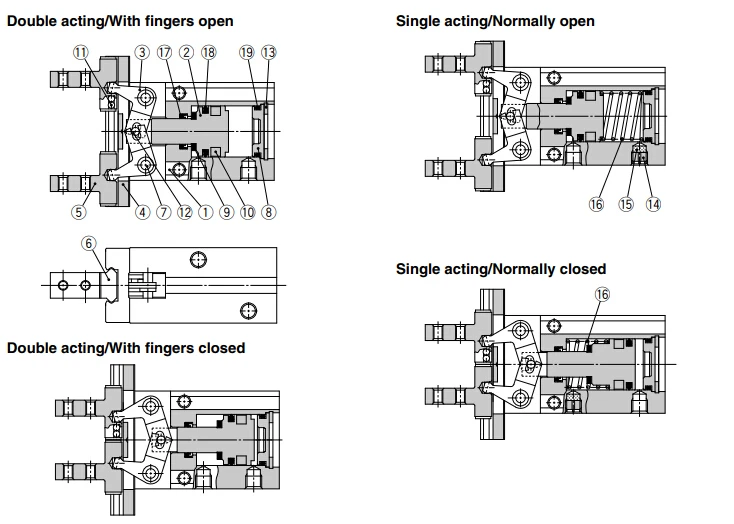 Double acting/With fingers open

⑪ ③ ⑰ ② ⑱ ⑲ ⑬

⑤ ④ ⑦ ⑫ ① ⑨ ⑩ ⑧

⑥

Double acting/With fingers closed

Single acting/Normally open

⑯ ⑮ ⑭

Single acting/Normally closed

⑯