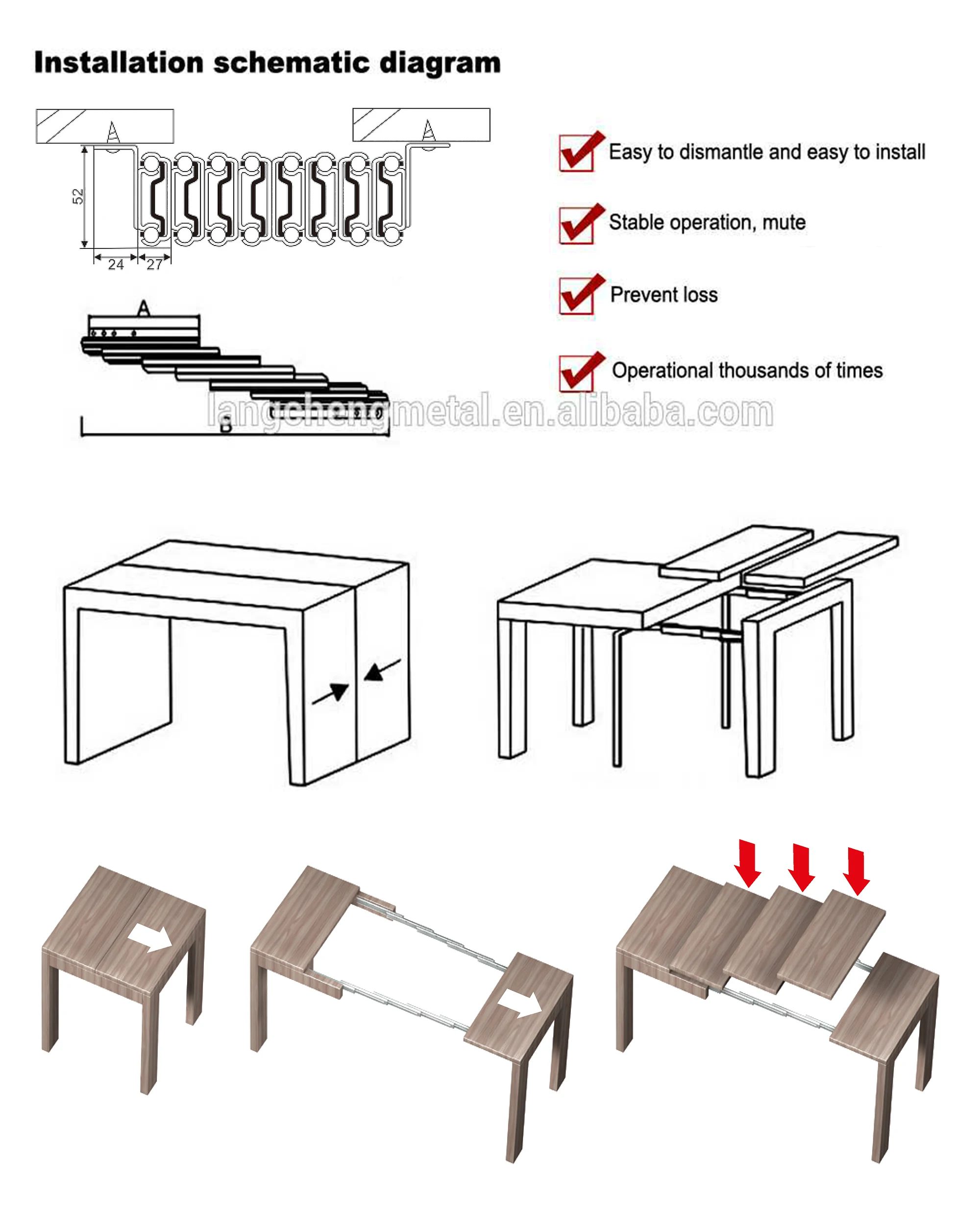 Installation schematic diagram

A

A

52

24

27

A

B

Easy to dismantle and easy to install

Stable operation, mute

Prevent loss

Operational thousands of times

langchengmetal.en.alibaba.com