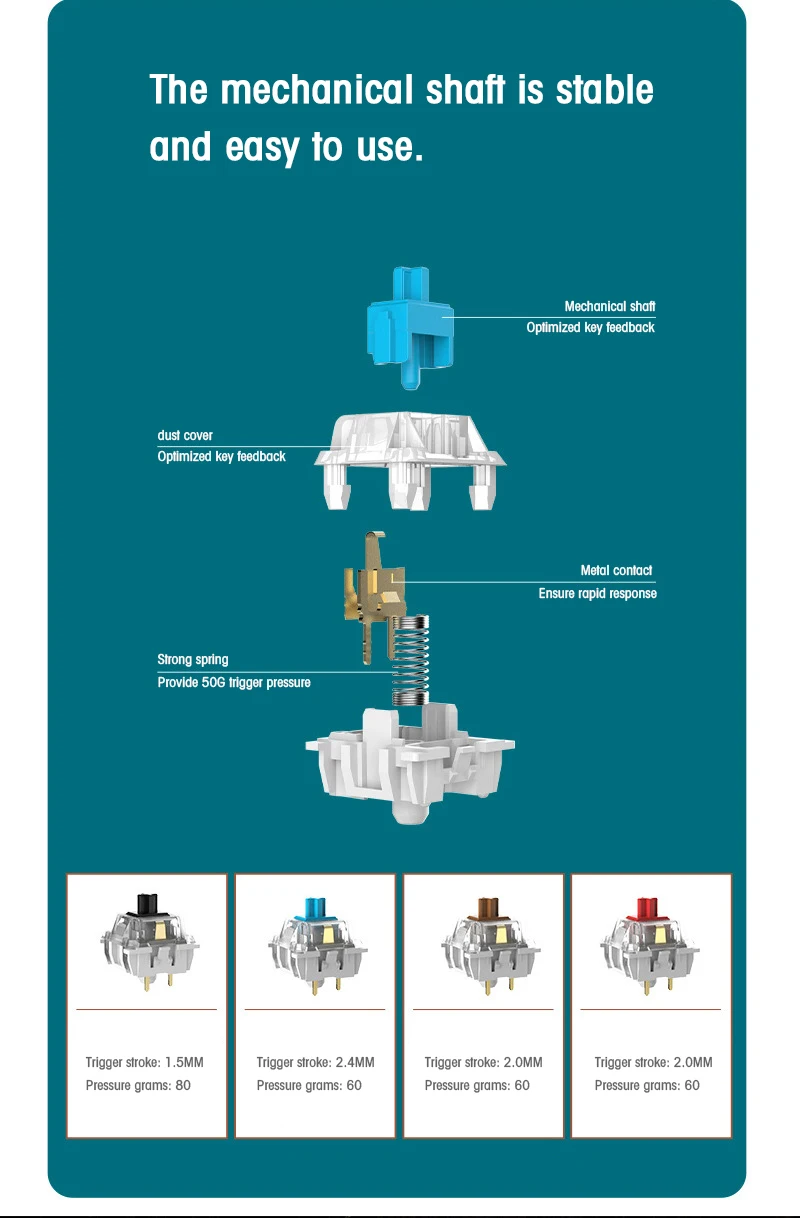 The mechanical shaft is stable and easy to use.

Mechanical shaft
Optimized key feedback

dust cover
Optimized key feedback

Metal contact
Ensure rapid response

Strong spring
Provide 50G trigger pressure

Trigger stroke: 1.5MM
Pressure grams: 80

Trigger stroke: 2.4MM
Pressure grams: 60

Trigger stroke: 2.0MM
Pressure grams: 60

Trigger stroke: 2.0MM
Pressure grams: 60