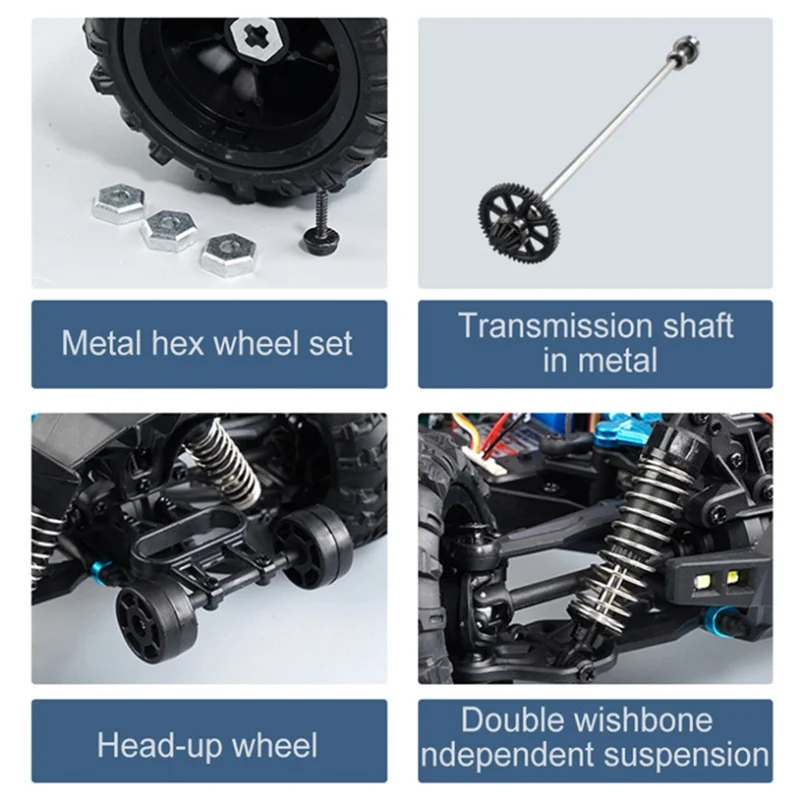 Metal hex wheel set

Transmission shaft in metal

Head-up wheel

Double wishbone ndependent suspension