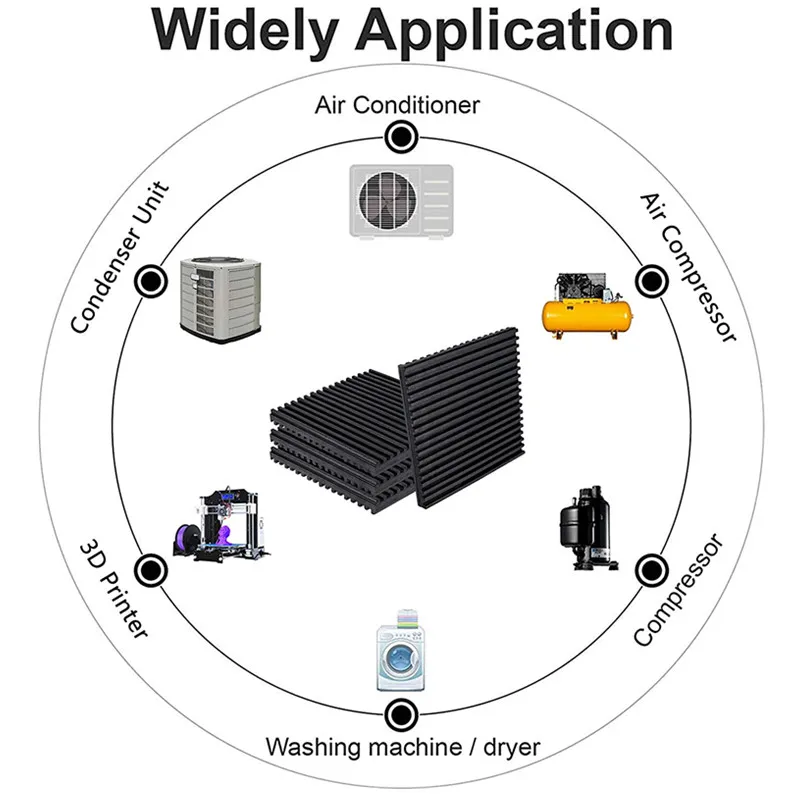 Widely Application

Air Conditioner

Air Compressor

Compressor

Washing machine / dryer

3D Printer

Condenser Unit