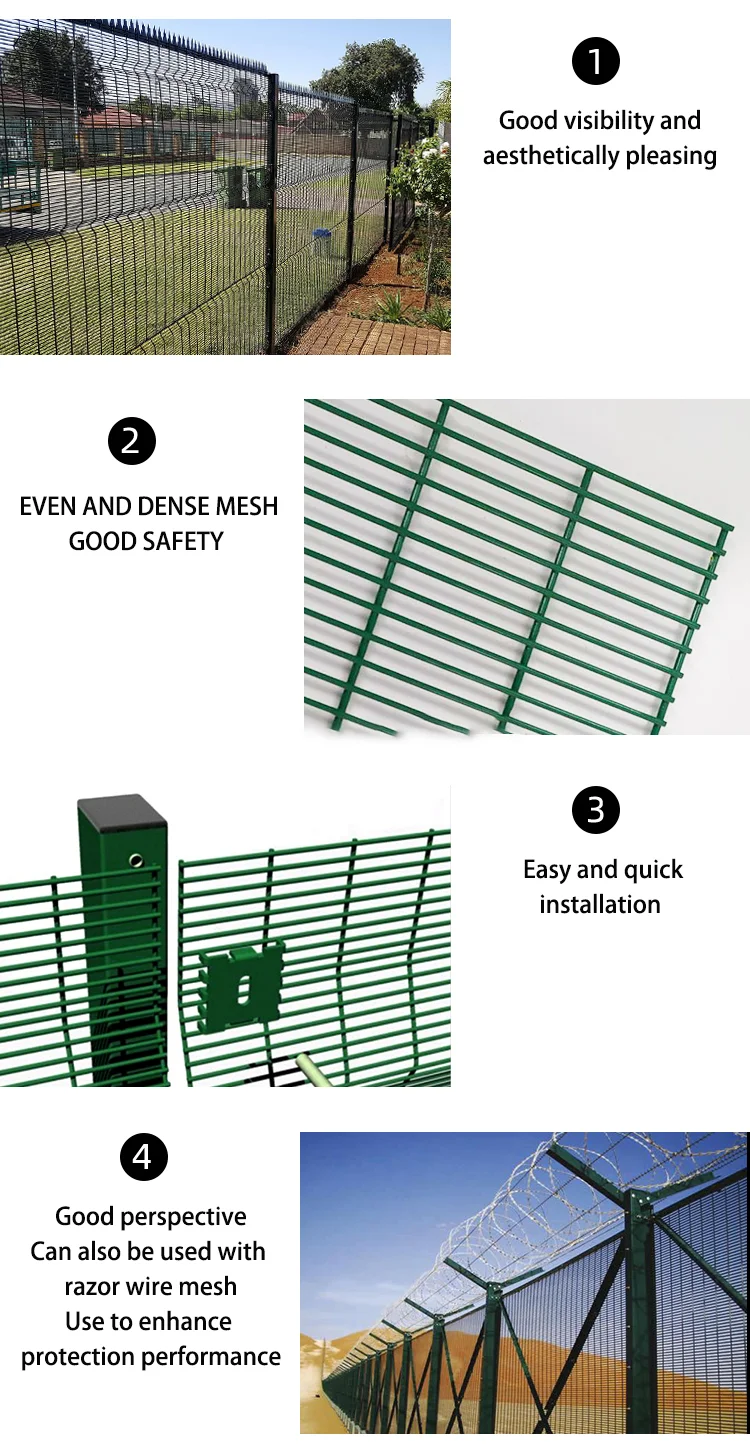 1

Good visibility and aesthetically pleasing

2

EVEN AND DENSE MESH
GOOD SAFETY

3

Easy and quick installation

4

Good perspective
Can also be used with razor wire mesh
Use to enhance protection performance