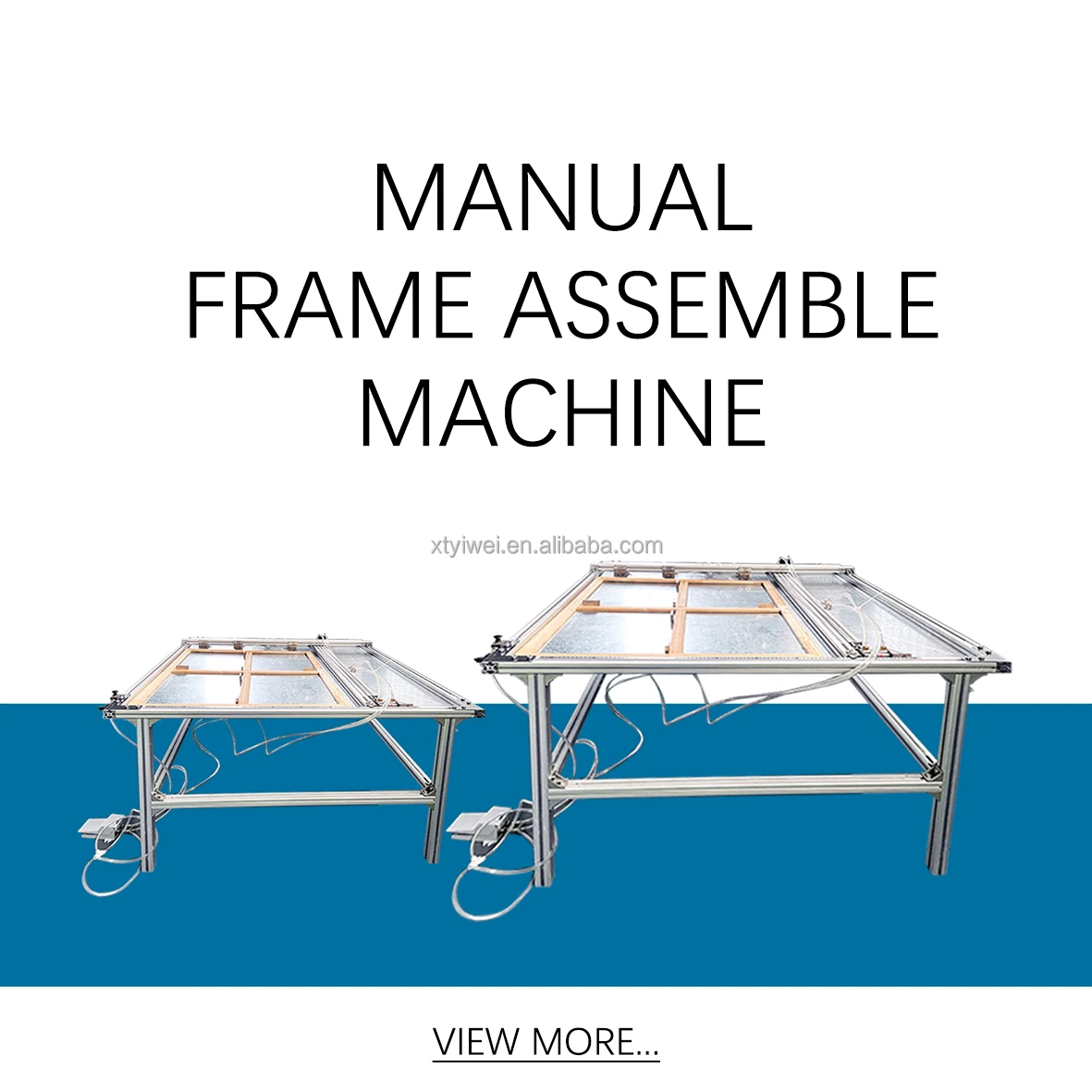 MANUAL
FRAME ASSEMBLE
MACHINE

xtyiwei.en.alibaba.com

VIEW MORE...