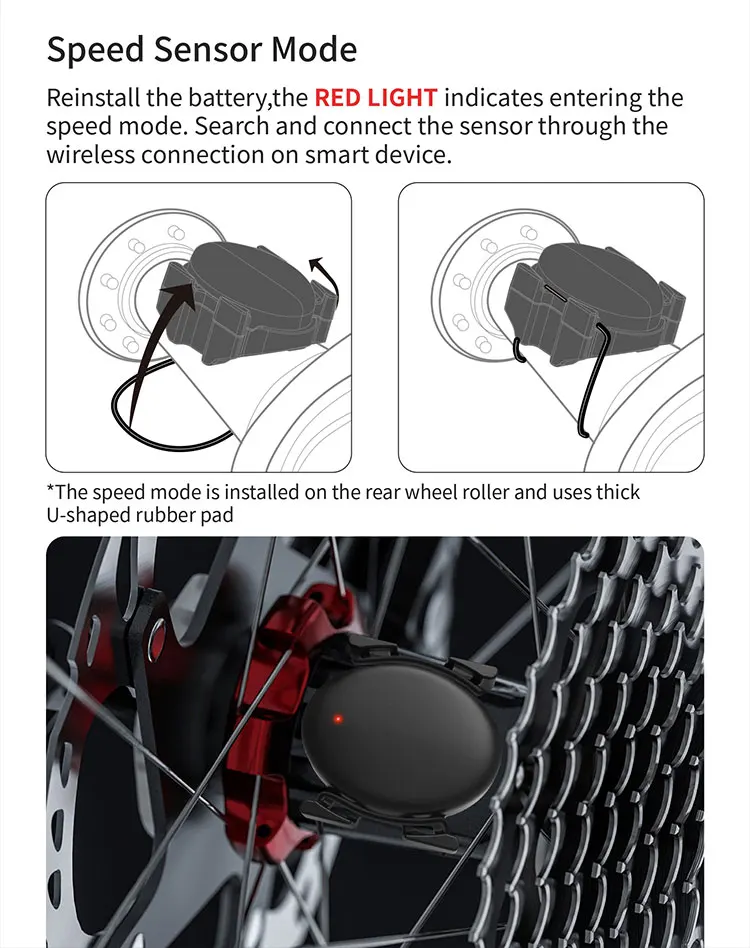 Speed Sensor Mode

Reinstall the battery,the RED LIGHT indicates entering the speed mode. Search and connect the sensor through the wireless connection on smart device.

*The speed mode is installed on the rear wheel roller and uses thick U-shaped rubber pad