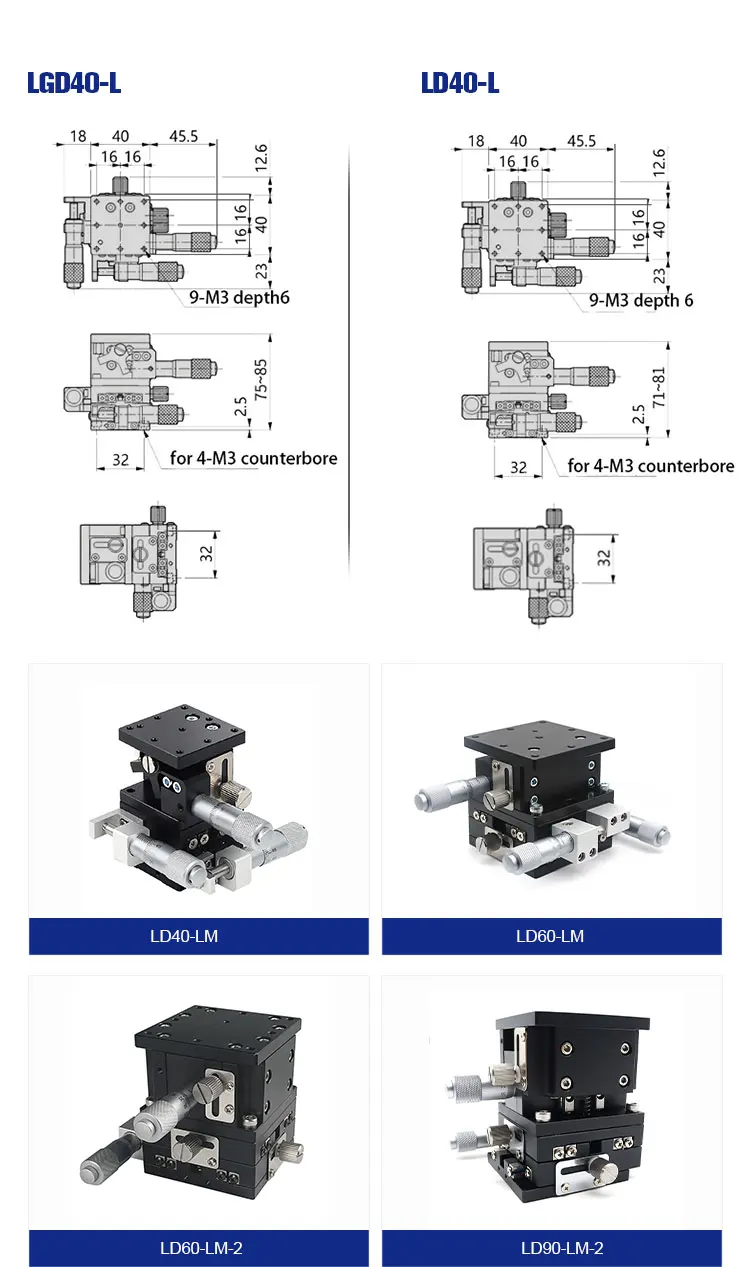 LGD40-L

18 40 45.5
16 16
12.6
16 16 40
23
9-M3 depth6

75~85
2.5
32
for 4-M3 counterbore

32

LD40-L

18 40 45.5
16 16
12.6
16 16 40
23
9-M3 depth 6

71~81
2.5
32
for 4-M3 counterbore

32

LD40-LM

LD60-LM

LD60-LM-2

LD90-LM-2