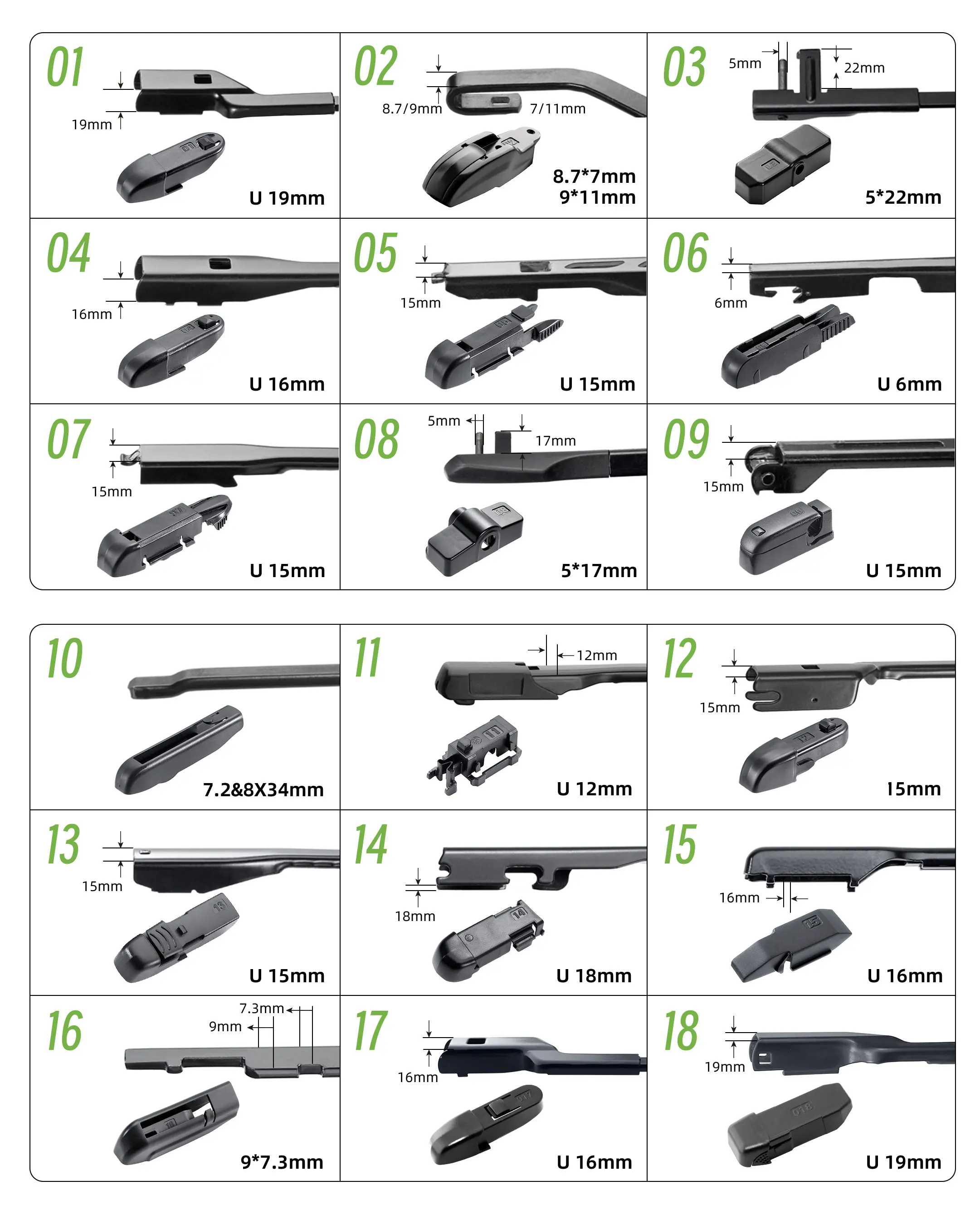 01
19mm
U 19mm

02
8.7/9mm
7/11mm
8.7*7mm
9*11mm

03
5mm
22mm
5*22mm

04
16mm
U 16mm

05
15mm
U 15mm

06
6mm
U 6mm

07
15mm
U 15mm

08
5mm
17mm
5*17mm

09
15mm
U 15mm

10
7.2&8X34mm

11
12mm
U 12mm

12
15mm
15mm

13
15mm
U 15mm

14
18mm
U 18mm

15
16mm
U 16mm

16
7.3mm
9mm
9*7.3mm

17
16mm
U 16mm

18
19mm
U 19mm