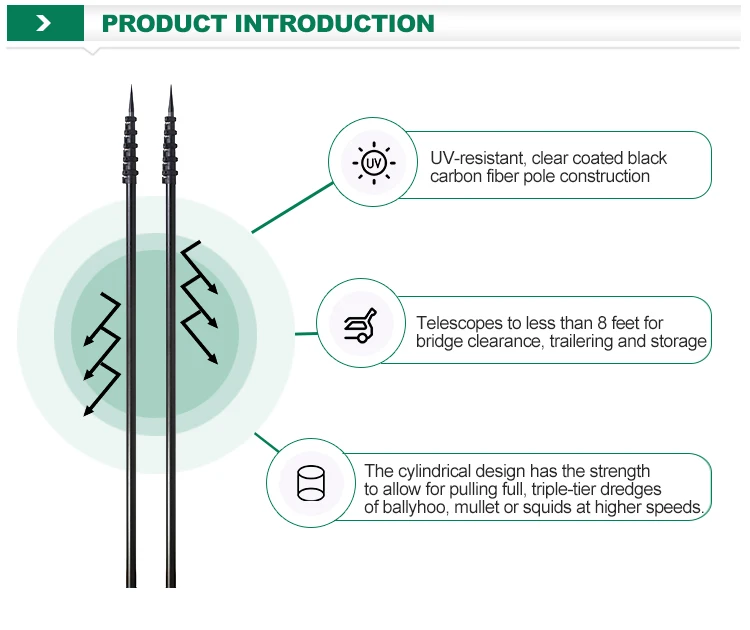 PRODUCT INTRODUCTION

UV

UV-resistant, clear coated black carbon fiber pole construction

Telescopes to less than 8 feet for bridge clearance, trailering and storage

The cylindrical design has the strength to allow for pulling full, triple-tier dredges of ballyhoo, mullet or squids at higher speeds.