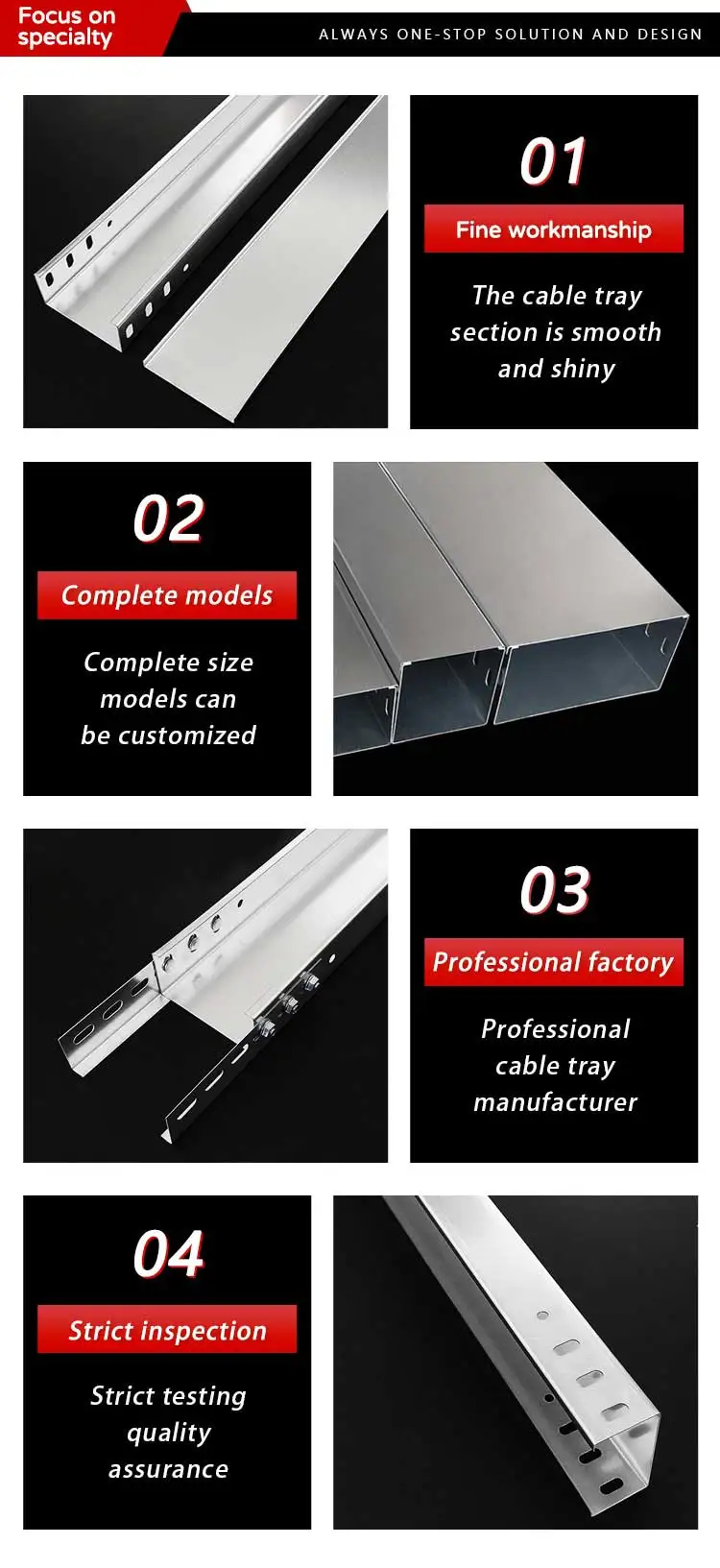 Focus on specialty

ALWAYS ONE-STOP SOLUTION AND DESIGN

01

Fine workmanship

The cable tray section is smooth and shiny

02

Complete models

Complete size models can be customized

03

Professional factory

Professional cable tray manufacturer

04

Strict inspection

Strict testing quality assurance