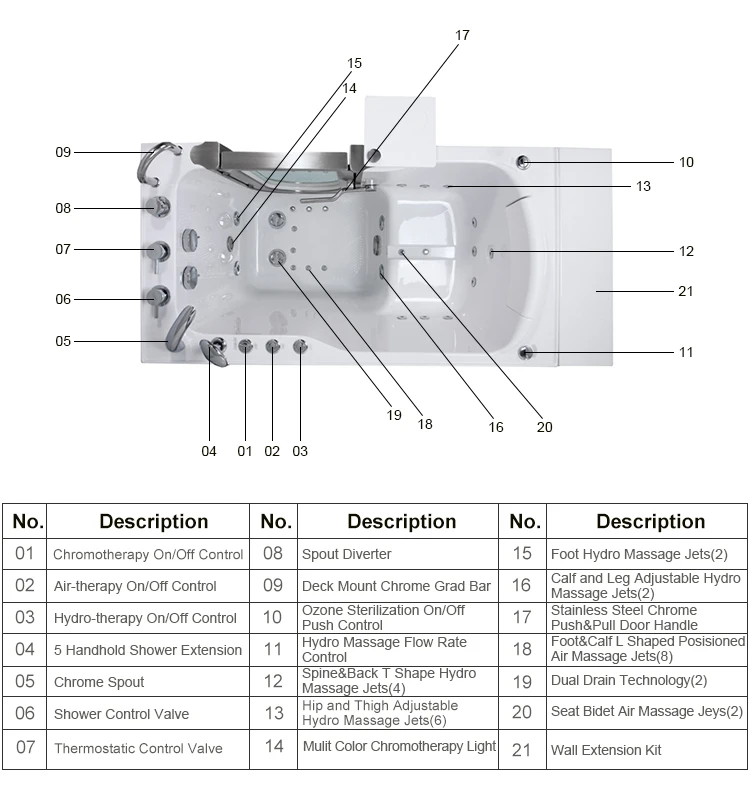 17
15
14
09
10
13
08
07
12
21
06
05
11
19
18
16
20
04 01 02 03

| No. | Description | No. | Description | No. | Description |
|---|---|---|---|---|---|
| 01 | Chromotherapy On/Off Control | 08 | Spout Diverter | 15 | Foot Hydro Massage Jets(2) |
| 02 | Air-therapy On/Off Control | 09 | Deck Mount Chrome Grad Bar | 16 | Calf and Leg Adjustable Hydro Massage Jets(2) |
| 03 | Hydro-therapy On/Off Control | 10 | Ozone Sterilization On/Off Push Control | 17 | Stainless Steel Chrome Push&Pull Door Handle |
| 04 | 5 Handhold Shower Extension | 11 | Hydro Massage Flow Rate Control | 18 | Foot&Calf L Shaped Posisioned Air Massage Jets(8) |
| 05 | Chrome Spout | 12 | Spine&Back T Shape Hydro Massage Jets(4) | 19 | Dual Drain Technology(2) |
| 06 | Shower Control Valve | 13 | Hip and Thigh Adjustable Hydro Massage Jets(6) | 20 | Seat Bidet Air Massage Jeys(2) |
| 07 | Thermostatic Control Valve | 14 | Mulit Color Chromotherapy Light | 21 | Wall Extension Kit |