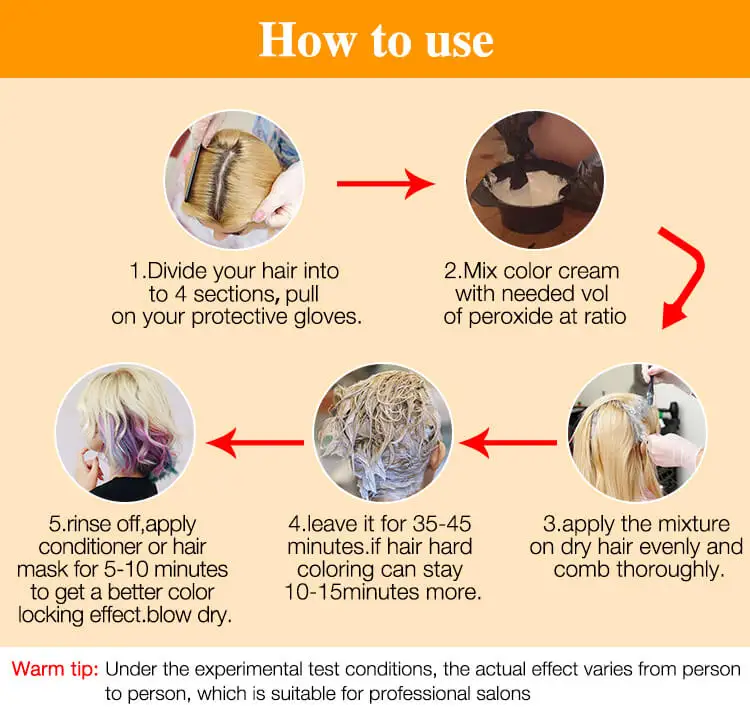 How to use

1.Divide your hair into to 4 sections, pull on your protective gloves.

2.Mix color cream with needed vol of peroxide at ratio

3.apply the mixture on dry hair evenly and comb thoroughly.

4.leave it for 35-45 minutes.if hair hard coloring can stay 10-15minutes more.

5.rinse off,apply conditioner or hair mask for 5-10 minutes to get a better color locking effect.blow dry.

Warm tip: Under the experimental test conditions, the actual effect varies from person to person, which is suitable for professional salons