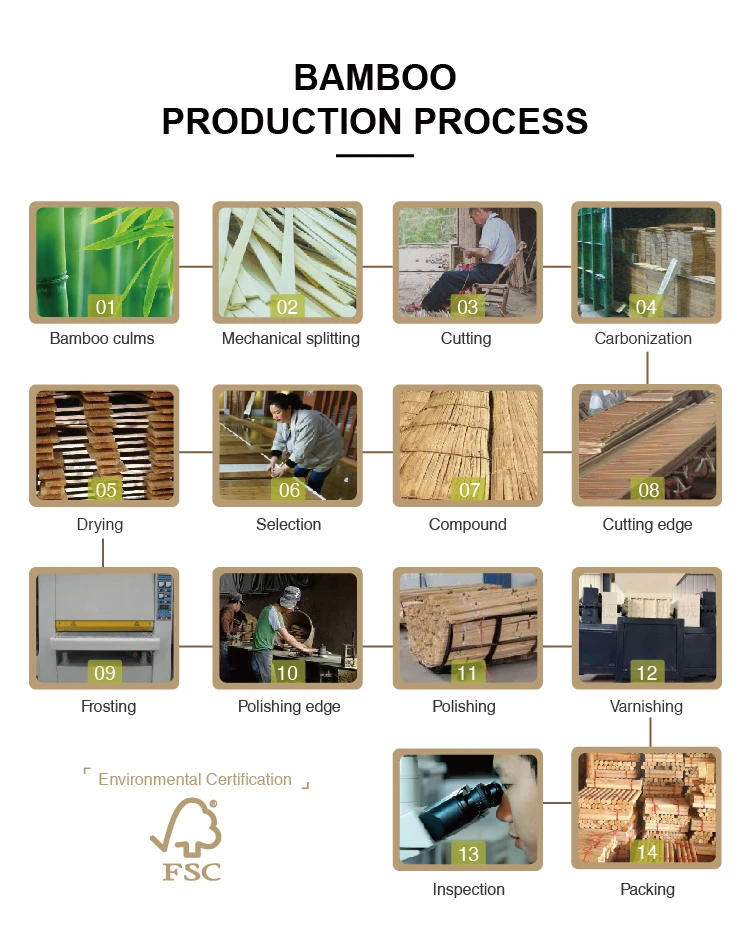 BAMBOO
PRODUCTION PROCESS

01
Bamboo culms

02
Mechanical splitting

03
Cutting

04
Carbonization

05
Drying

06
Selection

07
Compound

08
Cutting edge

09
Frosting

10
Polishing edge

11
Polishing

12
Varnishing

「 Environmental Certification 」

FSC

13
Inspection

14
Packing