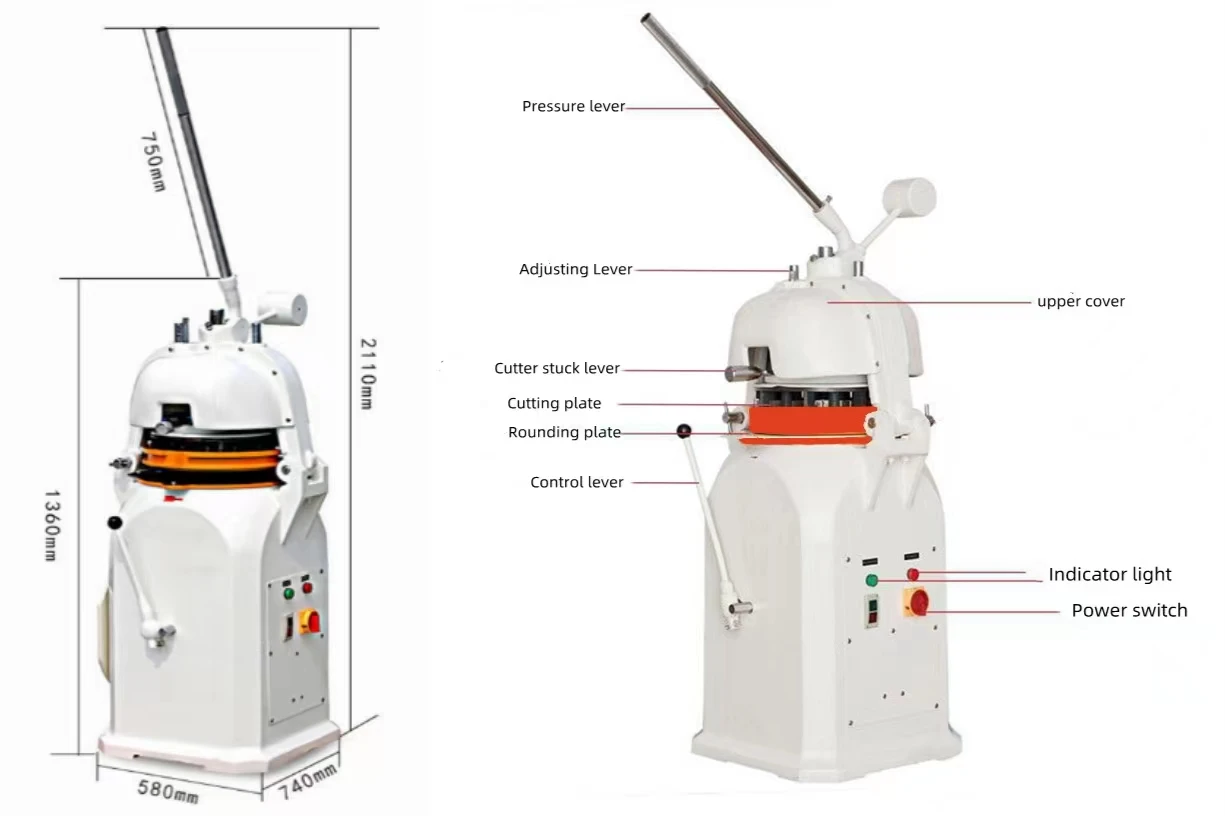 750mm

2110mm

1360mm

580mm

740mm

Pressure lever

Adjusting Lever

upper cover

Cutter stuck lever

Cutting plate

Rounding plate

Control lever

Indicator light

Power switch