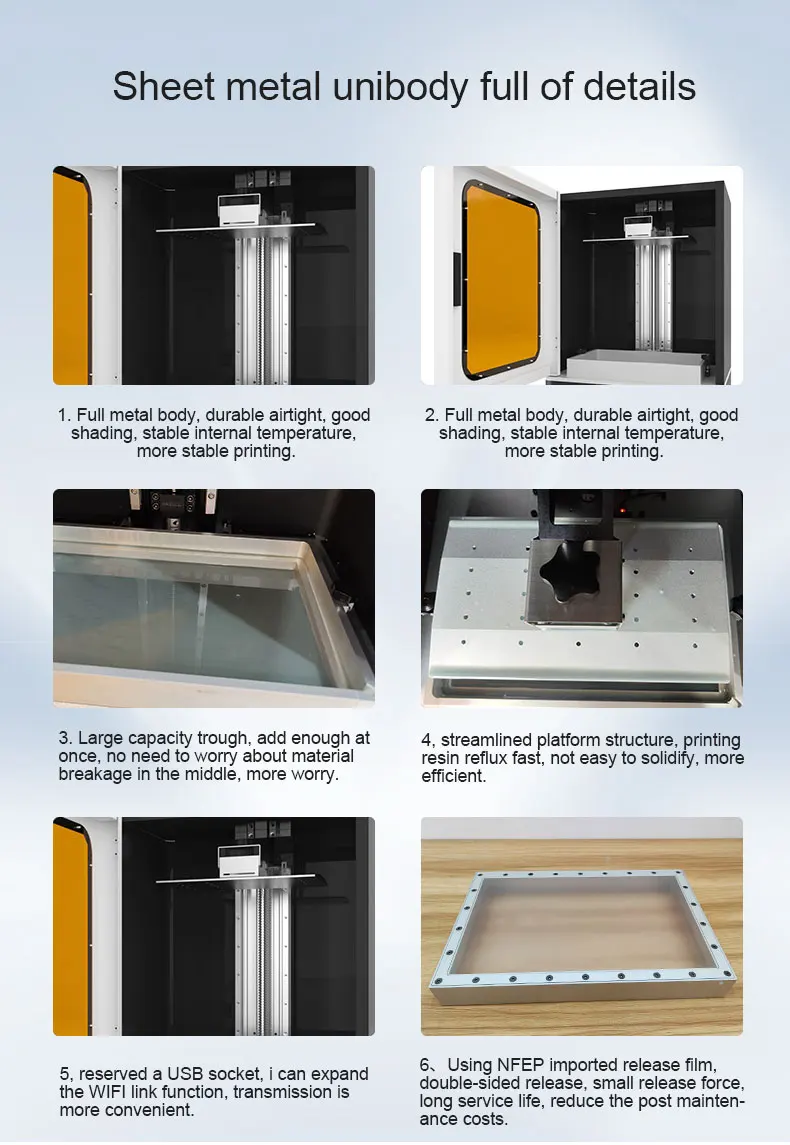 Sheet metal unibody full of details

1. Full metal body, durable airtight, good shading, stable internal temperature, more stable printing.

2. Full metal body, durable airtight, good shading, stable internal temperature, more stable printing.

3. Large capacity trough, add enough at once, no need to worry about material breakage in the middle, more worry.

4, streamlined platform structure, printing resin reflux fast, not easy to solidify, more efficient.

5, reserved a USB socket, i can expand the WIFI link function, transmission is more convenient.

6、Using NFEP imported release film, double-sided release, small release force, long service life, reduce the post maintenance costs.