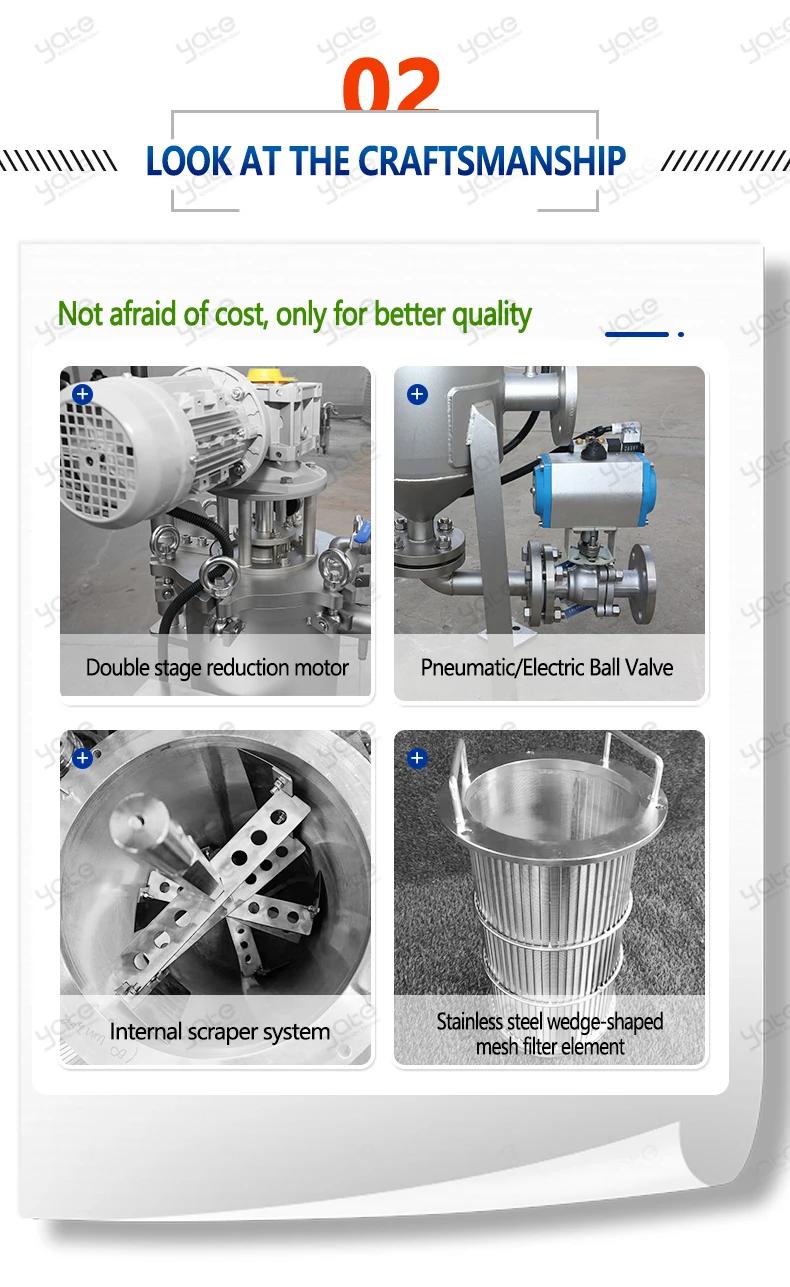 02
LOOK AT THE CRAFTSMANSHIP

Not afraid of cost, only for better quality

Double stage reduction motor

Pneumatic/Electric Ball Valve

Internal scraper system

Stainless steel wedge-shaped mesh filter element