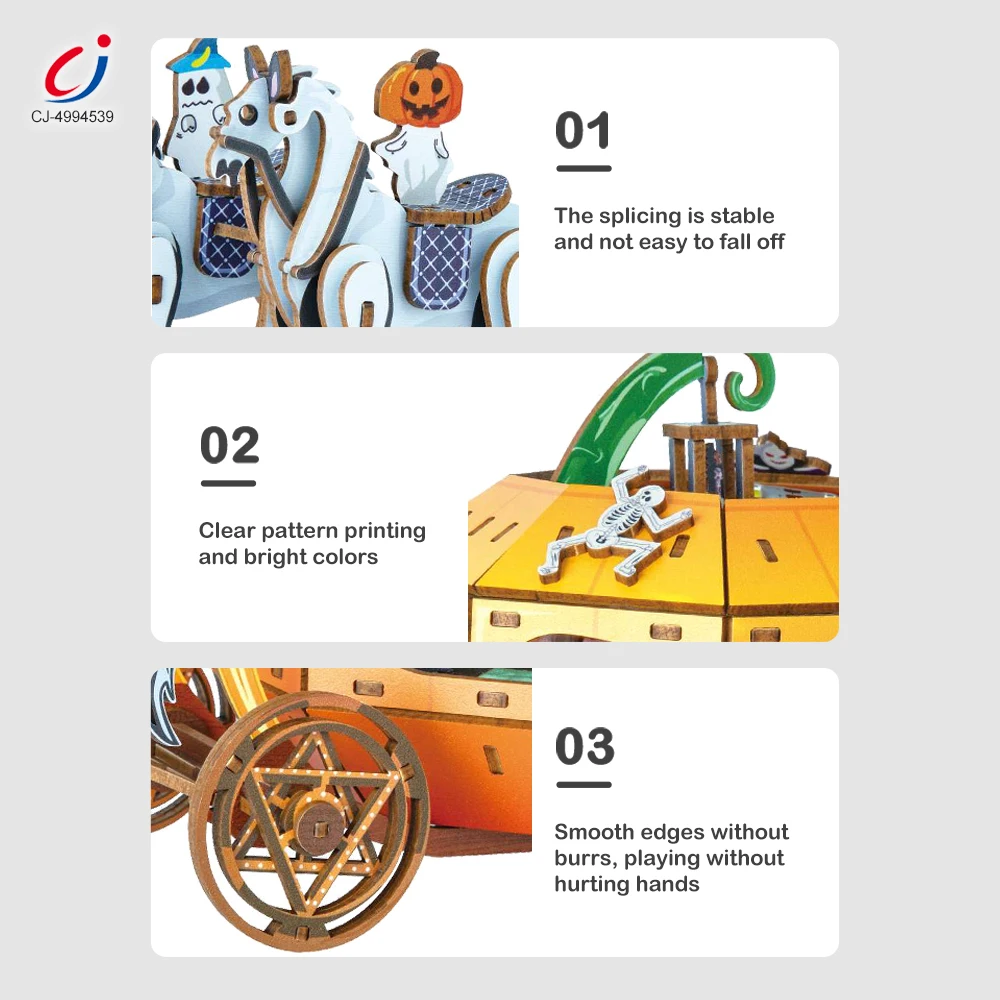 CJ-4994539

01

The splicing is stable and not easy to fall off

02

Clear pattern printing and bright colors

03

Smooth edges without burrs, playing without hurting hands