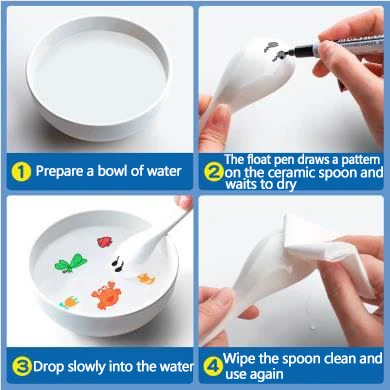 1 Prepare a bowl of water

2 The float pen draws a pattern on the ceramic spoon and waits to dry

3 Drop slowly into the water

4 Wipe the spoon clean and use again