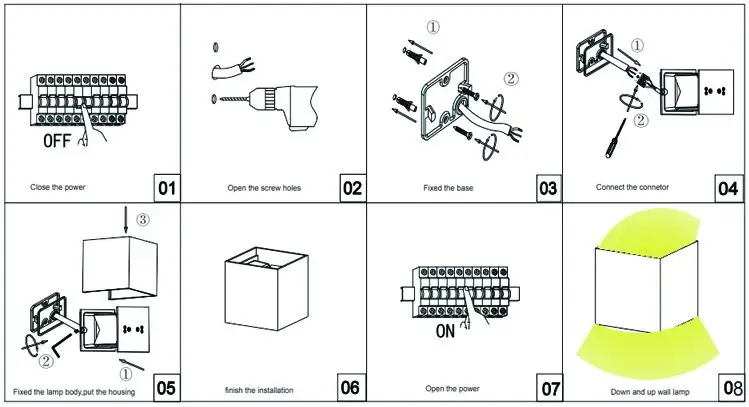 OFF

Close the power 01

Open the screw holes 02

①

②

Fixed the base 03

①

②

Connect the connetor 04

③

②

①

Fixed the lamp body,put the housing 05

finish the installation 06

ON

Open the power 07

Down and up wall lamp 08