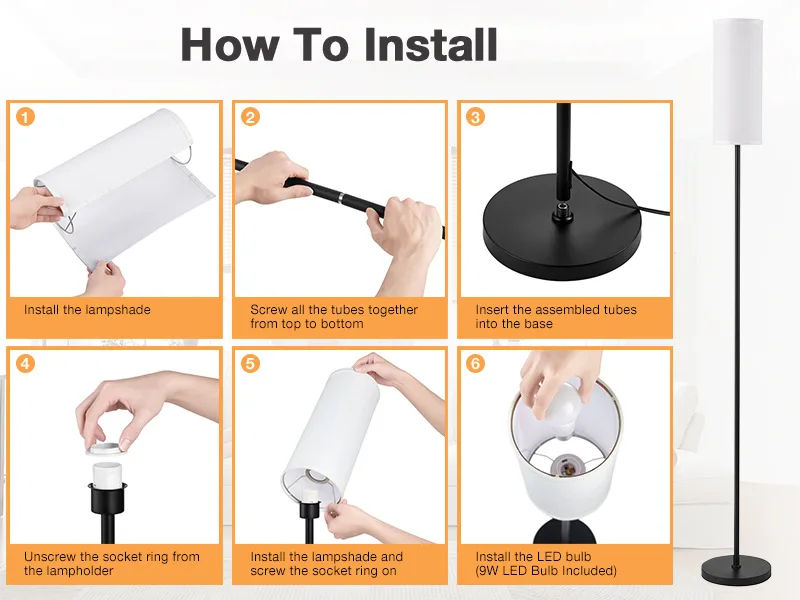 How To Install

1

Install the lampshade

2

Screw all the tubes together from top to bottom

3

Insert the assembled tubes into the base

4

Unscrew the socket ring from the lampholder

5

Install the lampshade and screw the socket ring on

6

Install the LED bulb (9W LED Bulb Included)