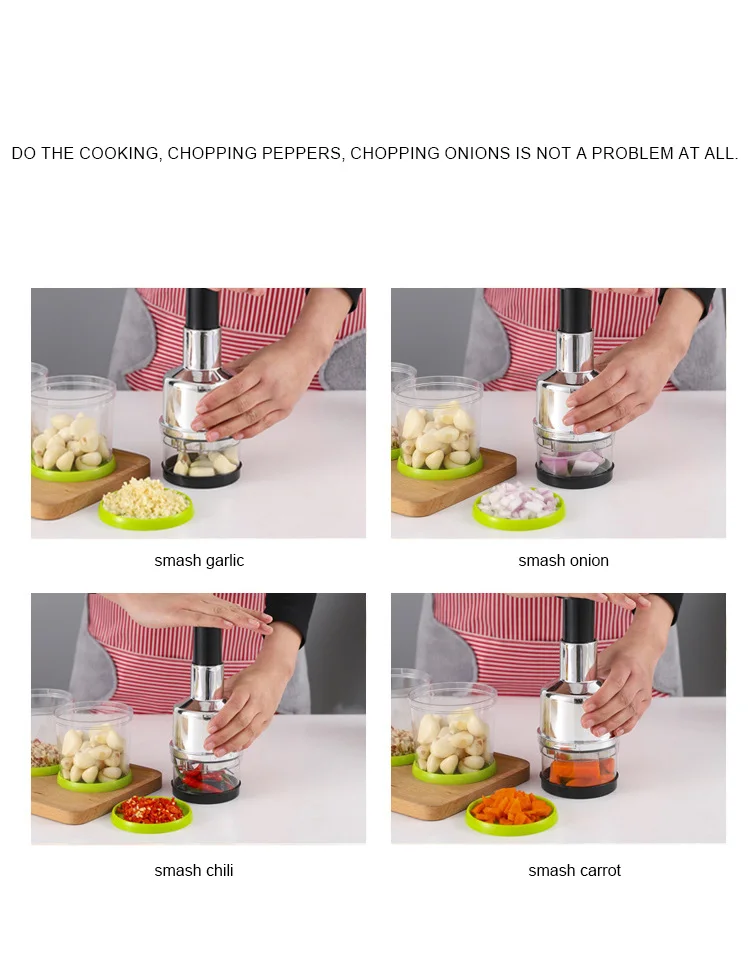 DO THE COOKING, CHOPPING PEPPERS, CHOPPING ONIONS IS NOT A PROBLEM AT ALL.

smash garlic

smash onion

smash chili

smash carrot