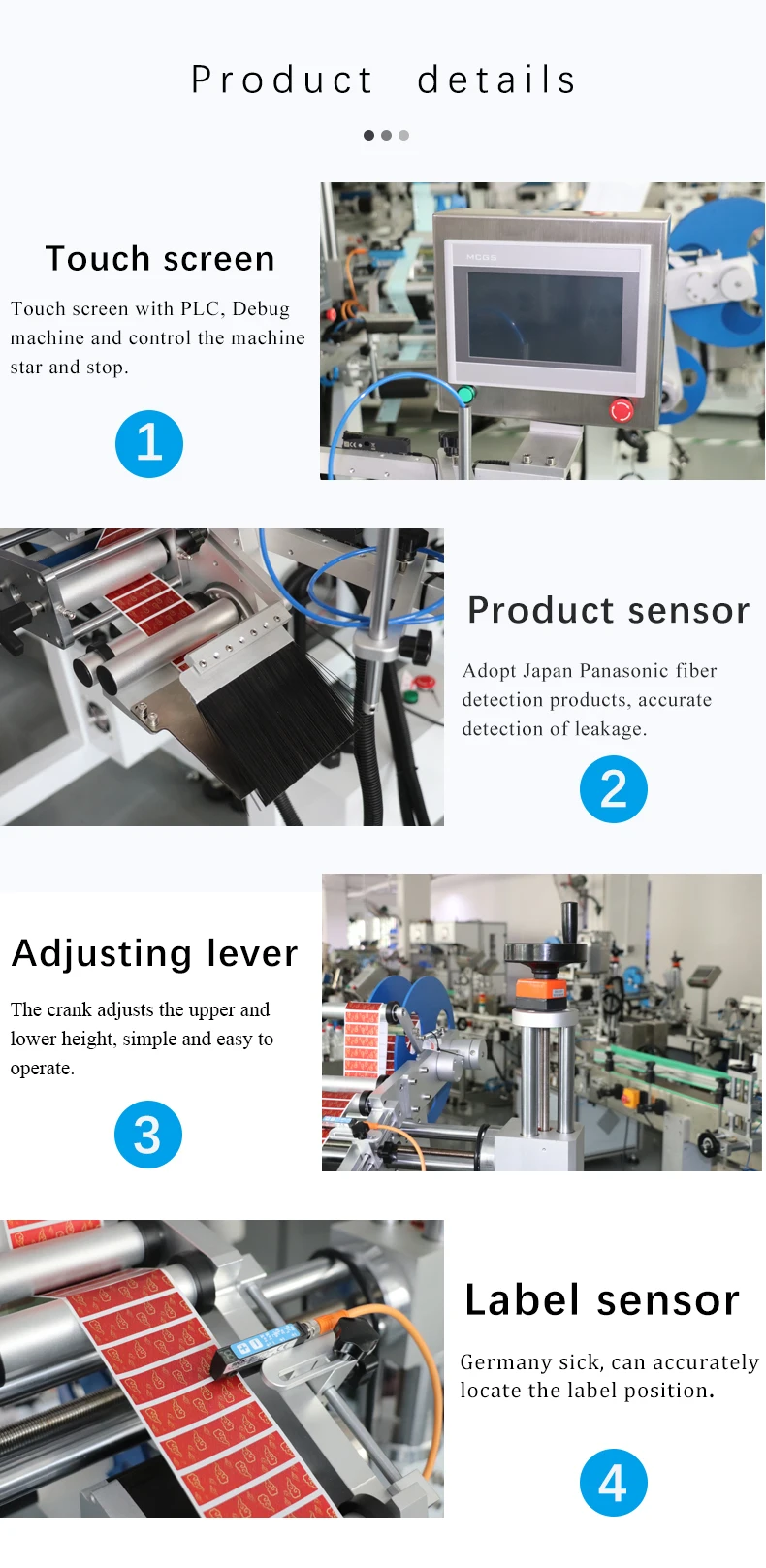 Product details

Touch screen

Touch screen with PLC, Debug machine and control the machine star and stop.

1

MCGS

Product sensor

Adopt Japan Panasonic fiber detection products, accurate detection of leakage.

2

Adjusting lever

The crank adjusts the upper and lower height, simple and easy to operate.

3

Label sensor

Germany sick, can accurately locate the label position.

4