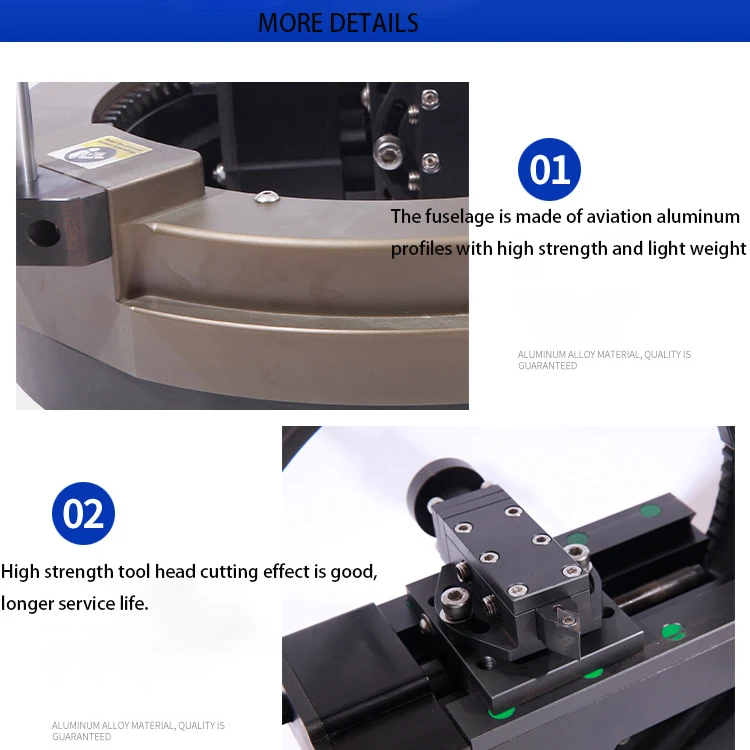 MORE DETAILS

01

The fuselage is made of aviation aluminum profiles with high strength and light weight

ALUMINUM ALLOY MATERIAL, QUALITY IS GUARANTEED

02

High strength tool head cutting effect is good, longer service life.

ALUMINUM ALLOY MATERIAL, QUALITY IS GUARANTEED