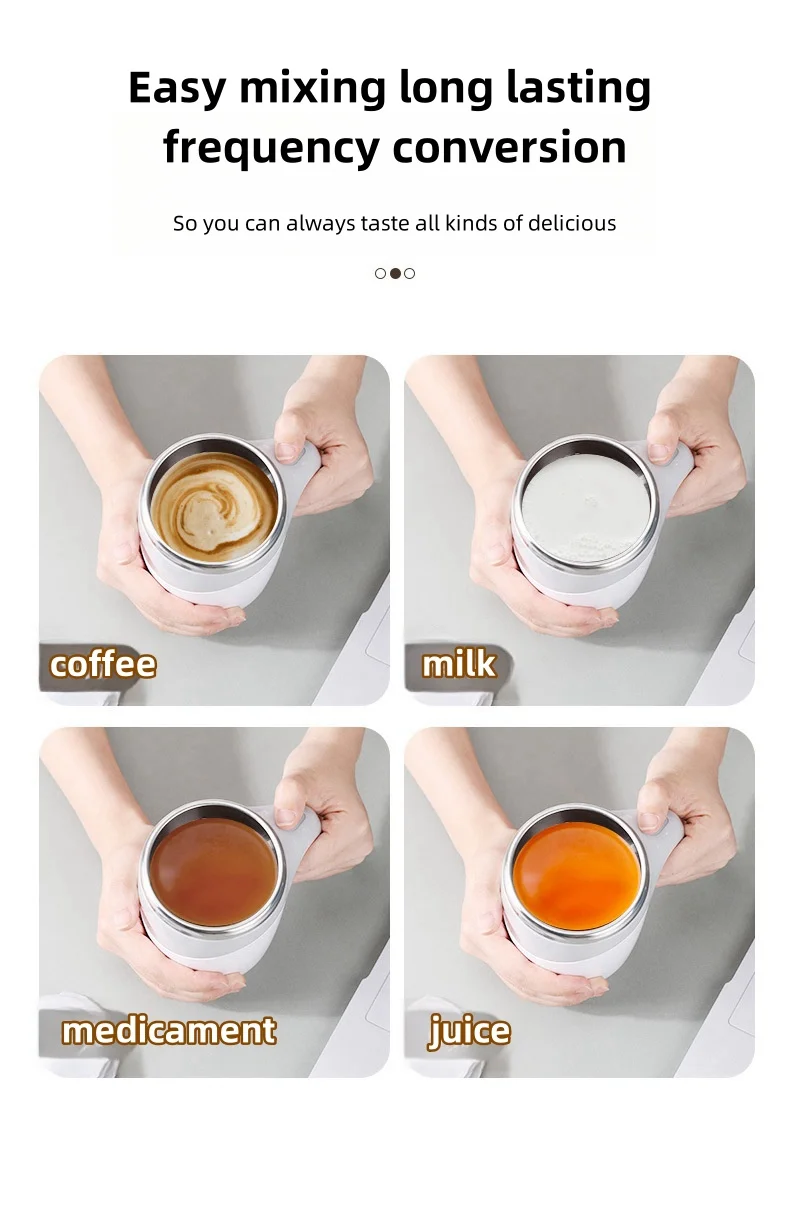 Easy mixing long lasting frequency conversion

So you can always taste all kinds of delicious

coffee

milk

medicament

juice